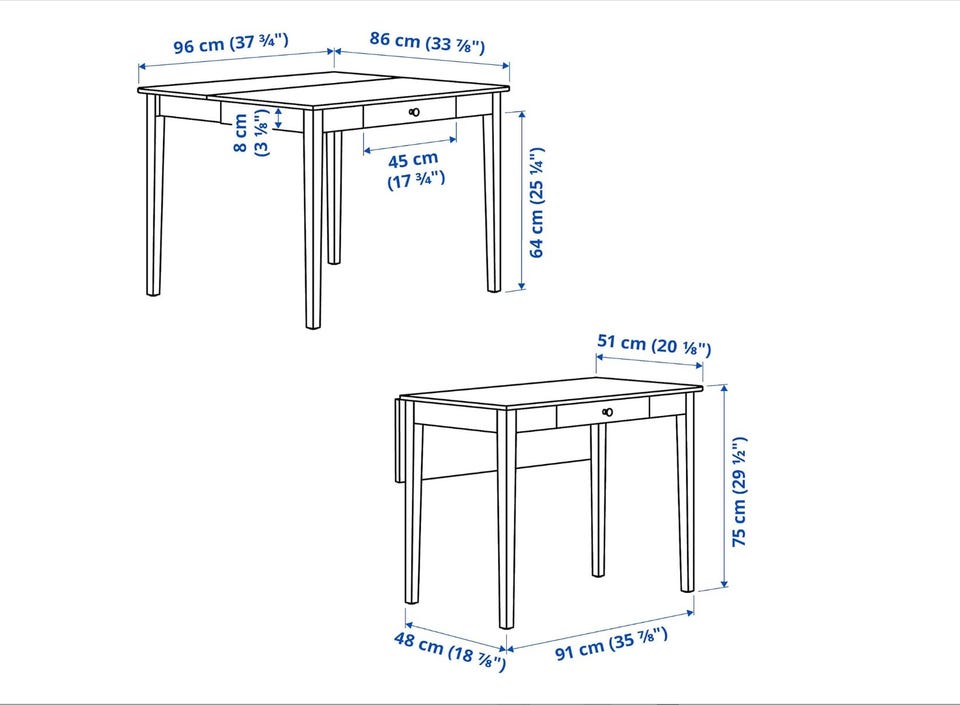 96 cm (37 ¾")
86 cm (33 ⅞")
8 cm (3 ⅛")
45 cm (17 ¾")
64 cm (25 ¼")
51 cm (20 ⅛")
75 cm (29 ½")
48 cm (18 ⅞")
91 cm (35 ⅞")