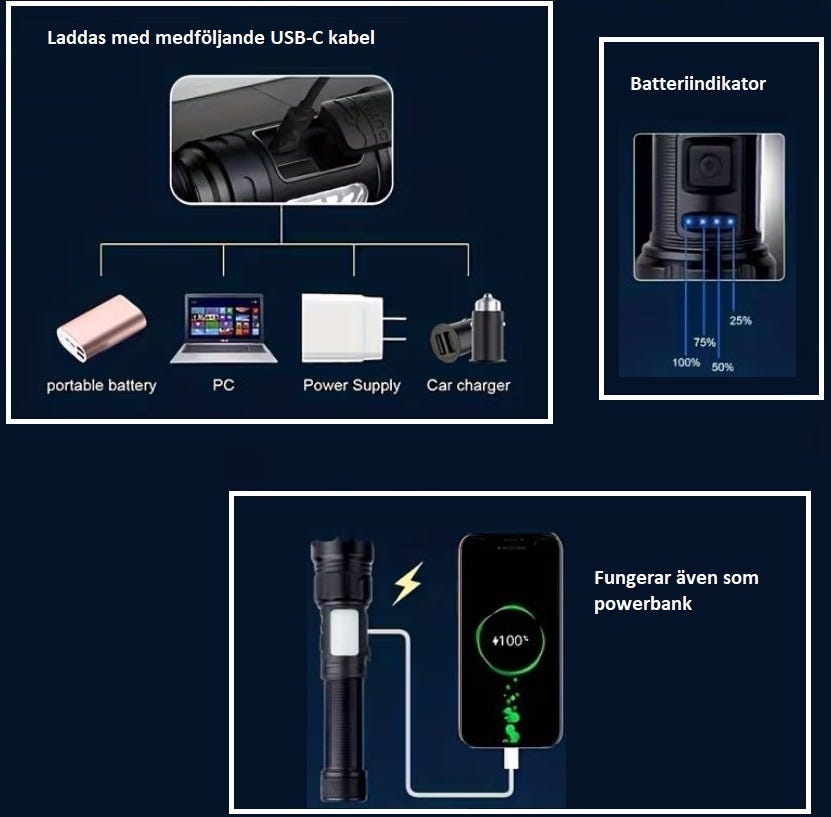 Laddas med medföljande USB-C kabel

portable battery

PC

Power Supply

Car charger

Batteriindikator

25%

75%

100%

50%

Fungerar även som powerbank

100%