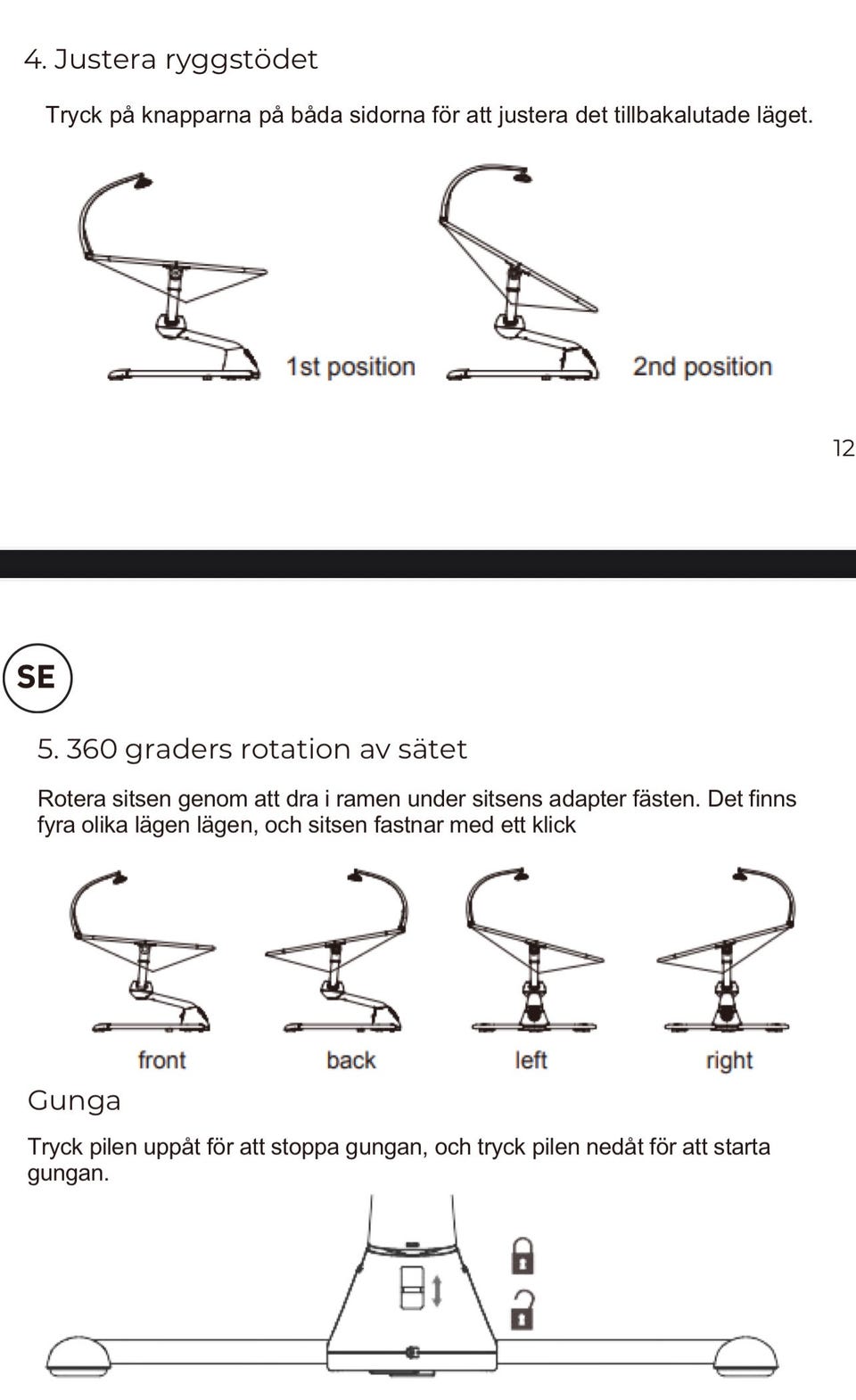 4. Justera ryggstödet

Tryck på knapparna på båda sidorna för att justera det tillbakalutade läget.

1st position

2nd position

12

SE

5. 360 graders rotation av sätet

Rotera sitsen genom att dra i ramen under sitsens adapter fästen. Det finns fyra olika lägen lägen, och sitsen fastnar med ett klick

front

back

left

right

Gunga

Tryck pilen uppåt för att stoppa gungan, och tryck pilen nedåt för att starta gungan.