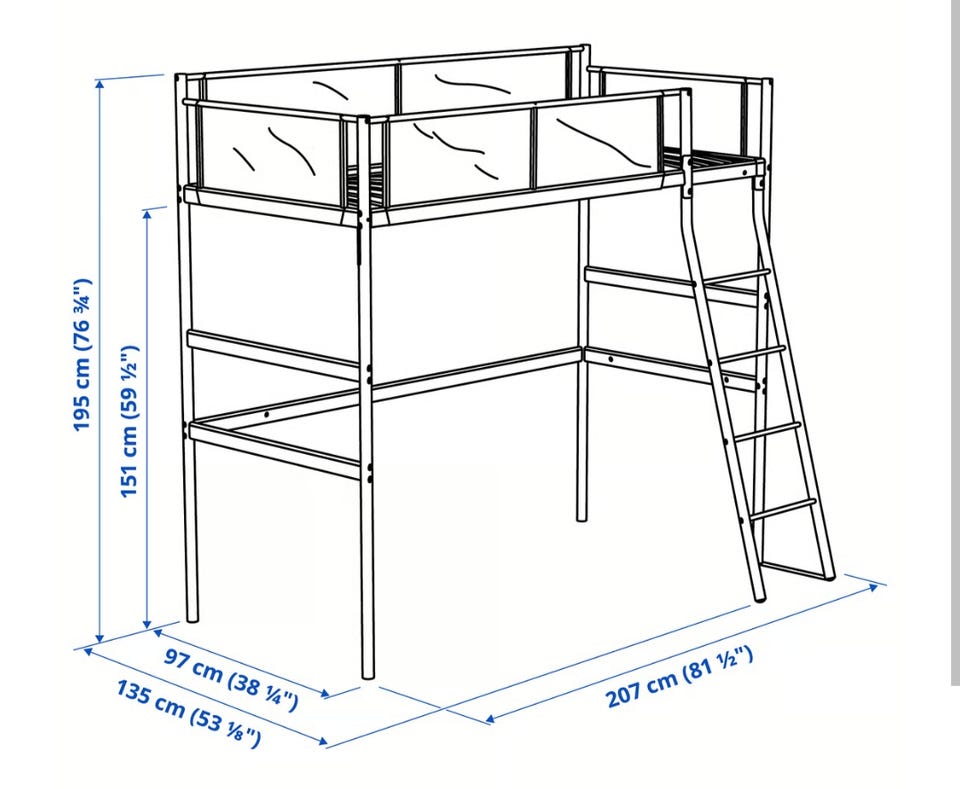 195 cm (76 ¾")
151 cm (59 ½")
97 cm (38 ¼")
135 cm (53 ⅛")
207 cm (81 ½")