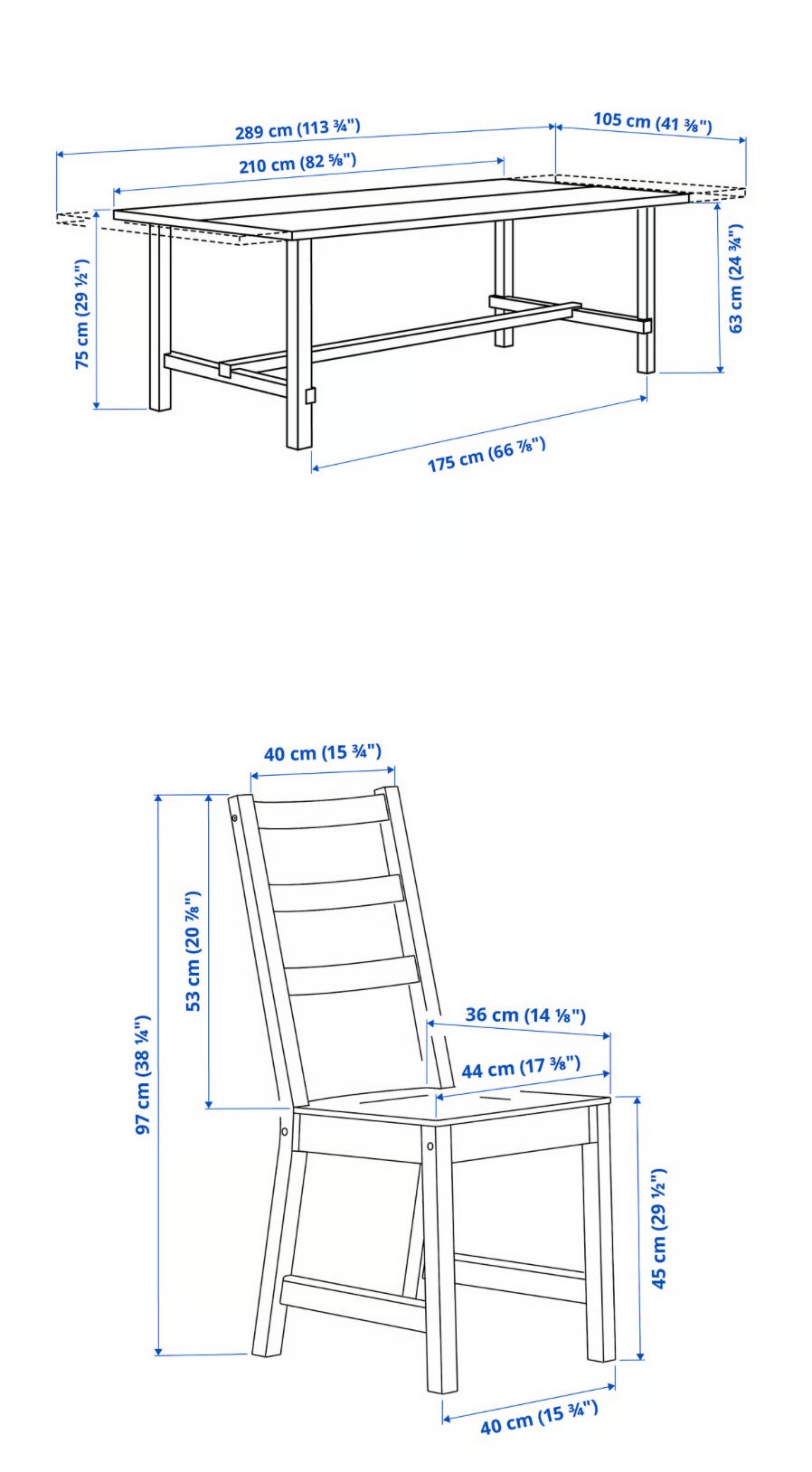 289 cm (113 ¾")
105 cm (41 ⅜")
210 cm (82 ⅝")
75 cm (29 ½")
63 cm (24 ¾")
175 cm (66 ⅞")

40 cm (15 ¾")
53 cm (20 ⅞")
97 cm (38 ¼")
36 cm (14 ⅛")
44 cm (17 ⅜")
45 cm (29 ½")
40 cm (15 ¾")