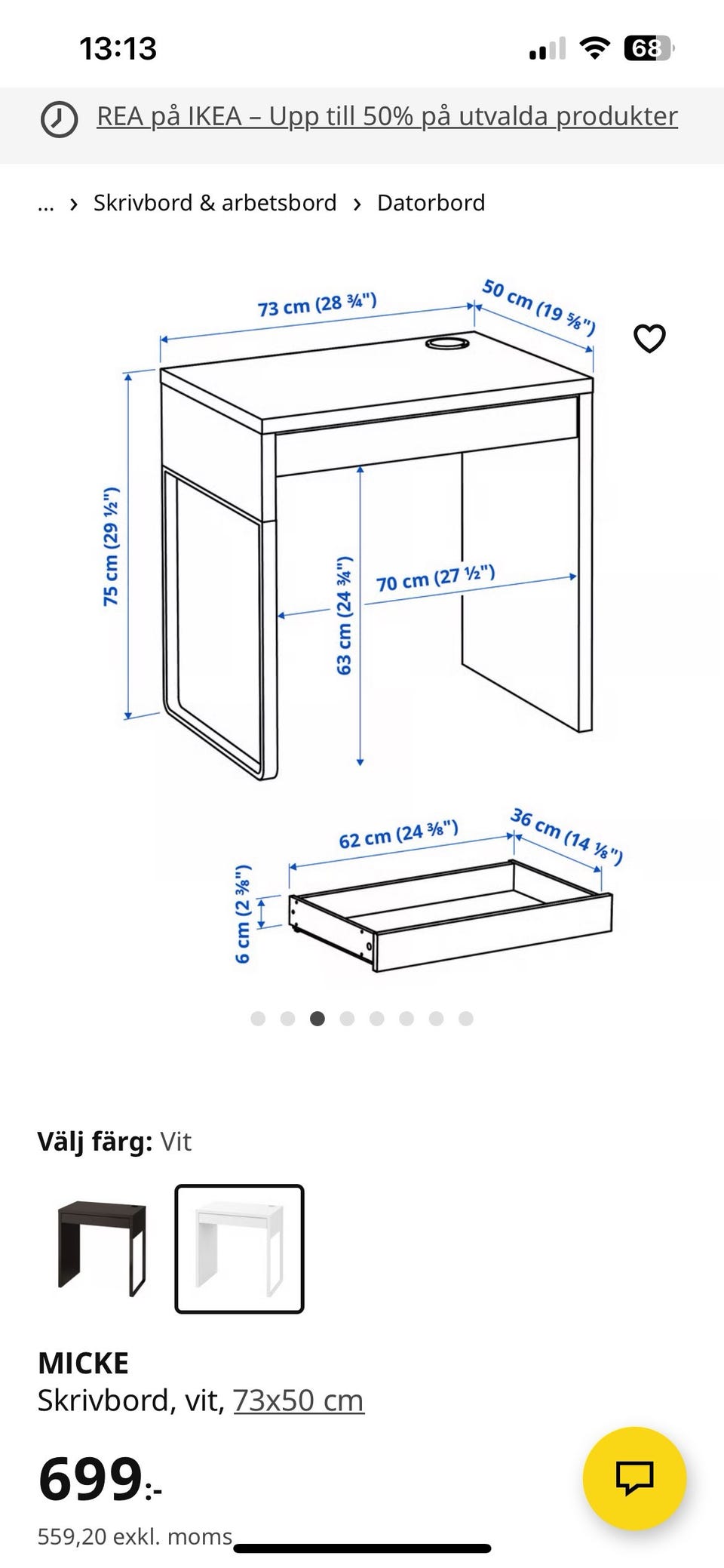 13:13

68

REA på IKEA – Upp till 50% på utvalda produkter

... › Skrivbord & arbetsbord › Datorbord

73 cm (28 ¾")

50 cm (19 ⅝")

75 cm (29 ½")

63 cm (24 ¾")

70 cm (27 ½")

62 cm (24 ⅜")

36 cm (14 ⅛")

6 cm (2 ⅜")

Välj färg: Vit

MICKE
Skrivbord, vit, 73x50 cm

699:-

559,20 exkl. moms