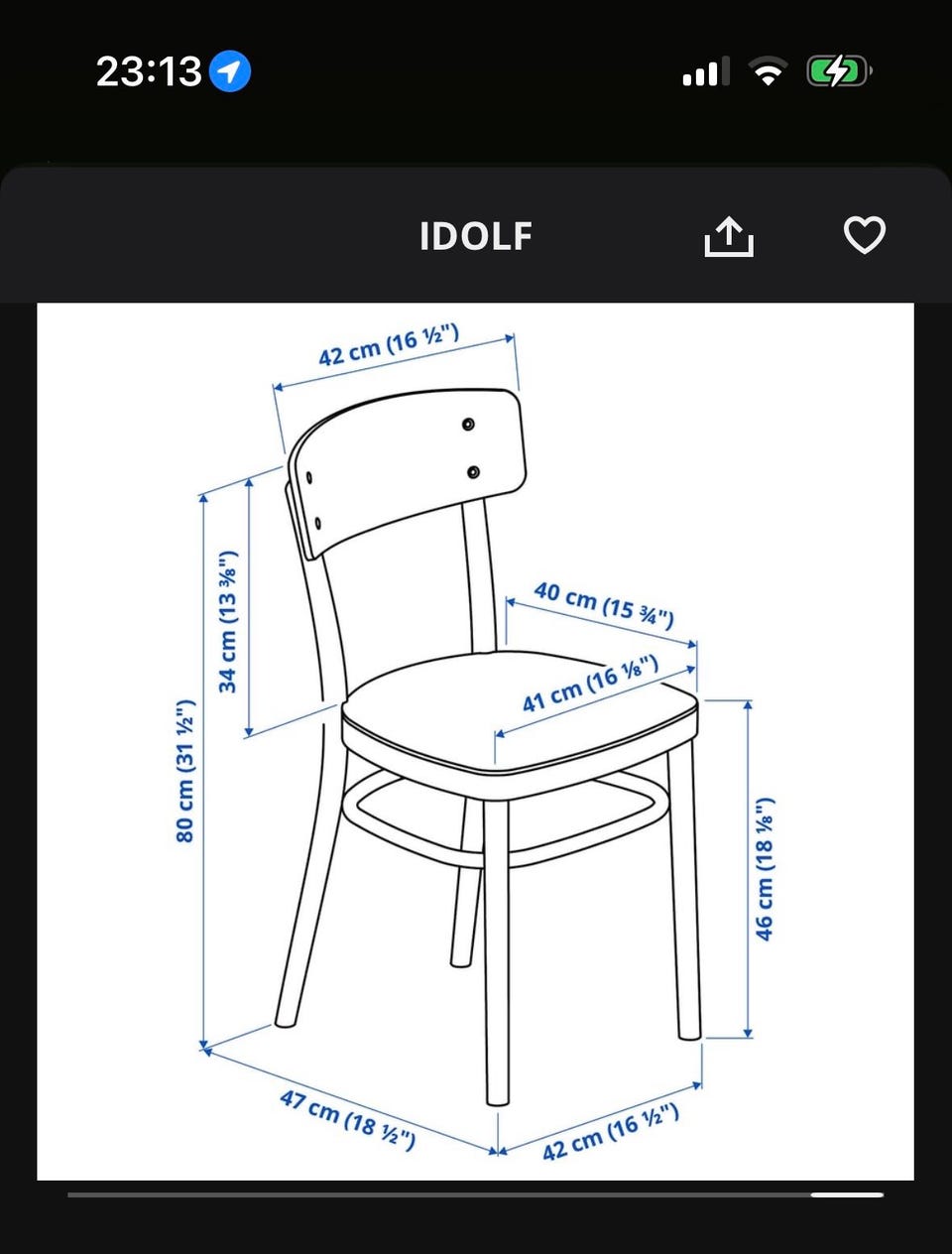 23:13

IDOLF

42 cm (16 ½")

34 cm (13 ⅜")

80 cm (31 ½")

40 cm (15 ¾")

41 cm (16 ⅛")

46 cm (18 ⅛")

47 cm (18 ½")

42 cm (16 ½")