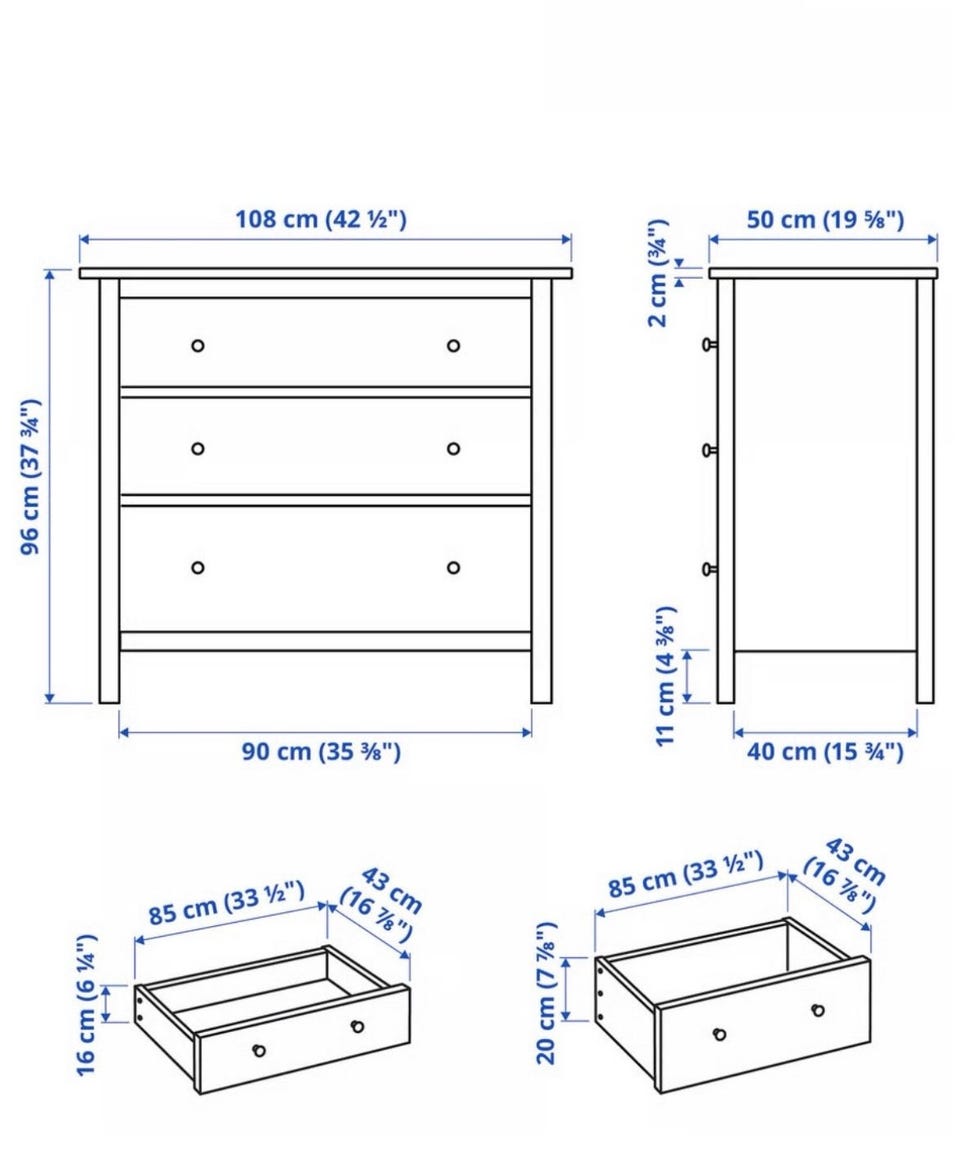 108 cm (42 ½")

96 cm (37 ¾")

90 cm (35 ⅜")

50 cm (19 ⅝")

2 cm (¾")

11 cm (4 ⅜")

40 cm (15 ¾")

85 cm (33 ½")

43 cm (16 ⅞")

16 cm (6 ¼")

85 cm (33 ½")

43 cm (16 ⅞")

20 cm (7 ⅞")