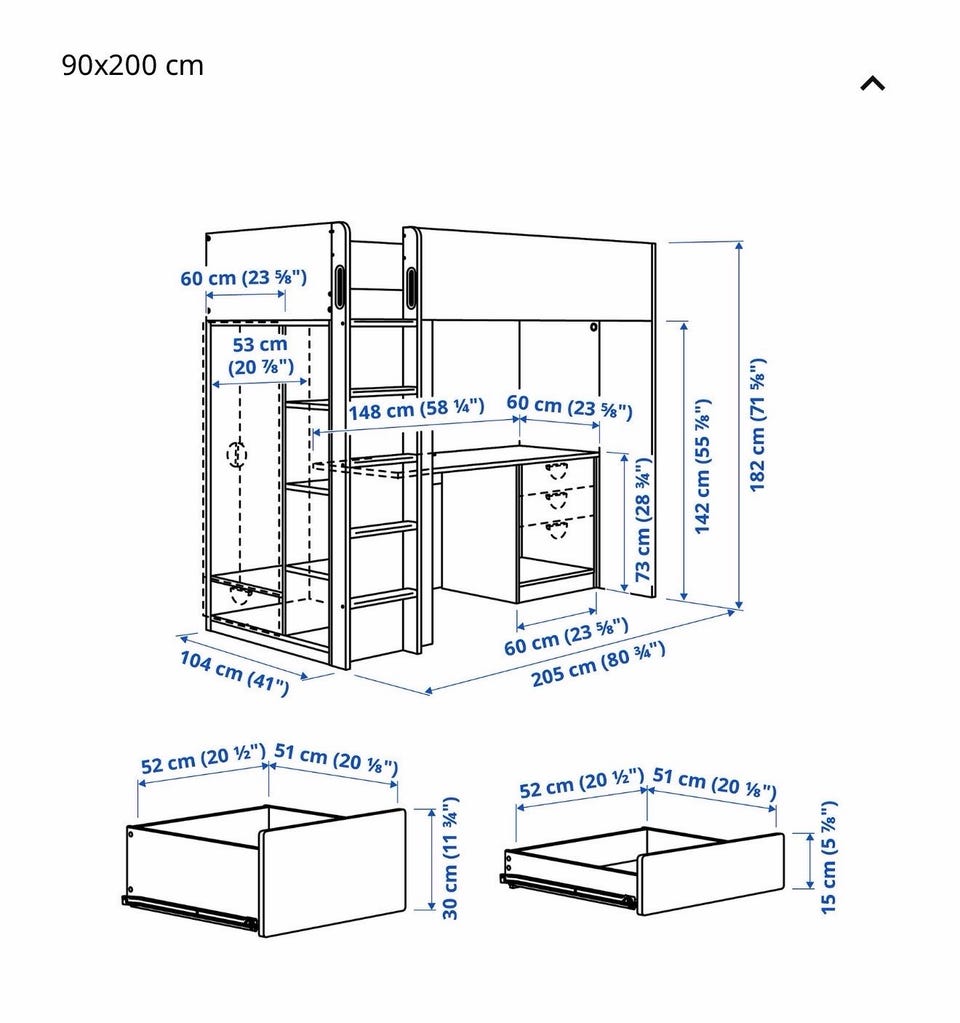 90x200 cm

60 cm (23 ⅝")

53 cm (20 ⅞")

148 cm (58 ¼")

60 cm (23 ⅝")

73 cm (28 ¾")

142 cm (55 ⅞")

182 cm (71 ⅝")

60 cm (23 ⅝")

104 cm (41")

205 cm (80 ¾")

52 cm (20 ½")

51 cm (20 ⅛")

30 cm (11 ¾")

52 cm (20 ½")

51 cm (20 ⅛")

15 cm (5 ⅞")