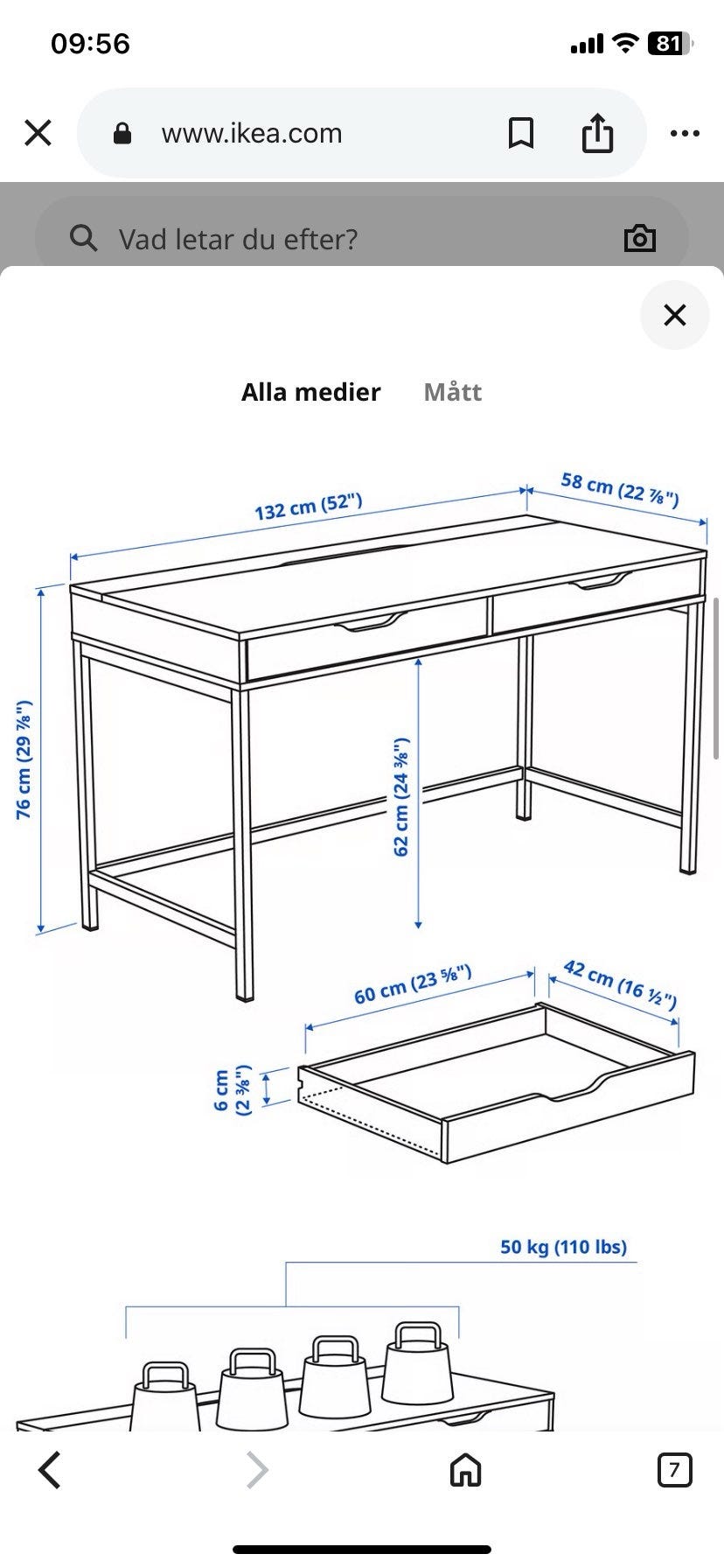 09:56

81

www.ikea.com

Vad letar du efter?

Alla medier Mått

132 cm (52")

58 cm (22 ⅞")

76 cm (29 ⅞")

62 cm (24 ⅜")

60 cm (23 ⅝")

42 cm (16 ½")

6 cm (2 ⅜")

50 kg (110 lbs)

7