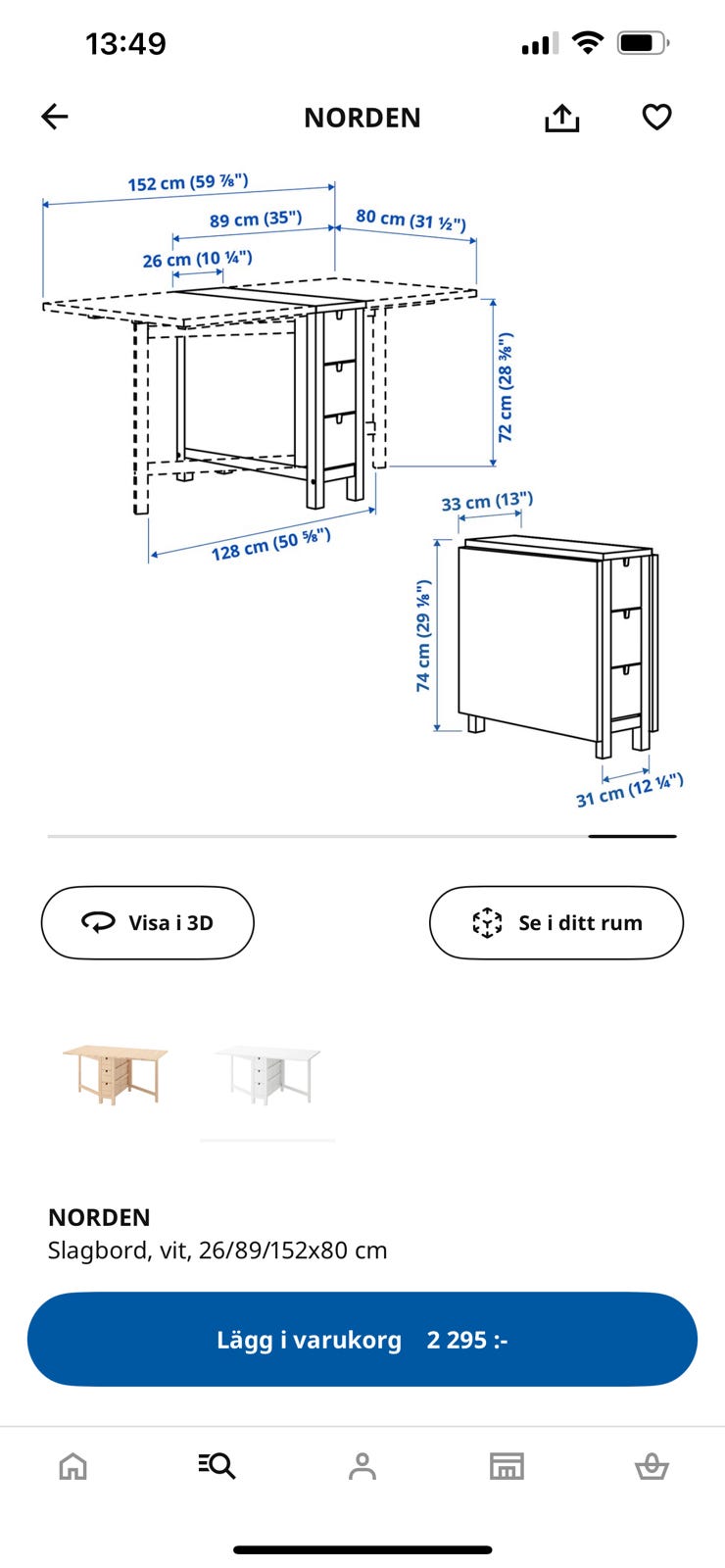 13:49

NORDEN

152 cm (59 ⅞")
89 cm (35")
80 cm (31 ½")
26 cm (10 ¼")
72 cm (28 ⅜")
128 cm (50 ⅝")
33 cm (13")
74 cm (29 ⅛")
31 cm (12 ¼")

Visa i 3D
Se i ditt rum

NORDEN
Slagbord, vit, 26/89/152x80 cm

Lägg i varukorg 2 295 :-