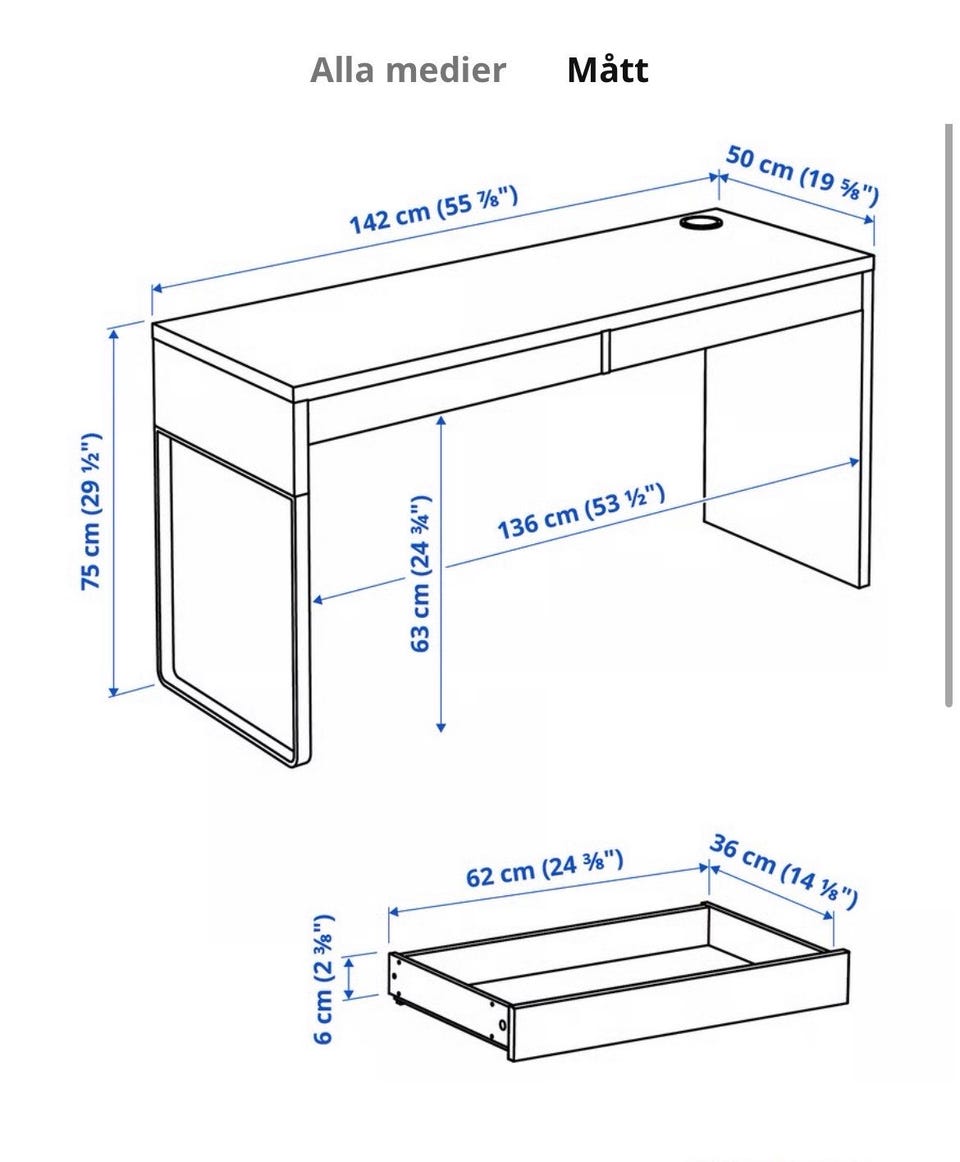 Alla medier Mått

142 cm (55 ⅞")
50 cm (19 ⅝")
75 cm (29 ½")
63 cm (24 ¾")
136 cm (53 ½")

62 cm (24 ⅜")
36 cm (14 ⅛")
6 cm (2 ⅜")