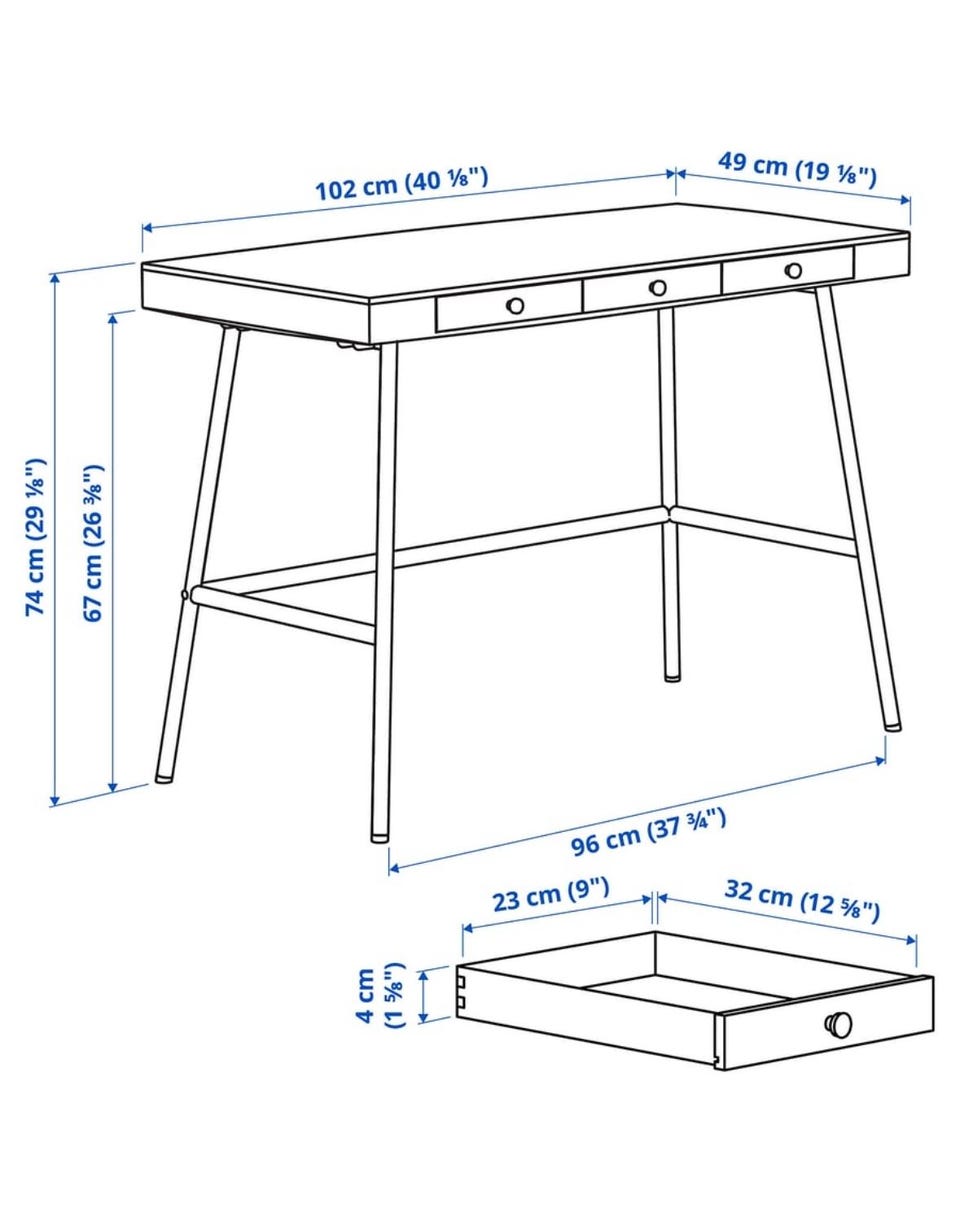 102 cm (40 ⅛")

49 cm (19 ⅛")

74 cm (29 ⅛")

67 cm (26 ⅜")

96 cm (37 ¾")

23 cm (9")

32 cm (12 ⅝")

4 cm (1 ⅝")