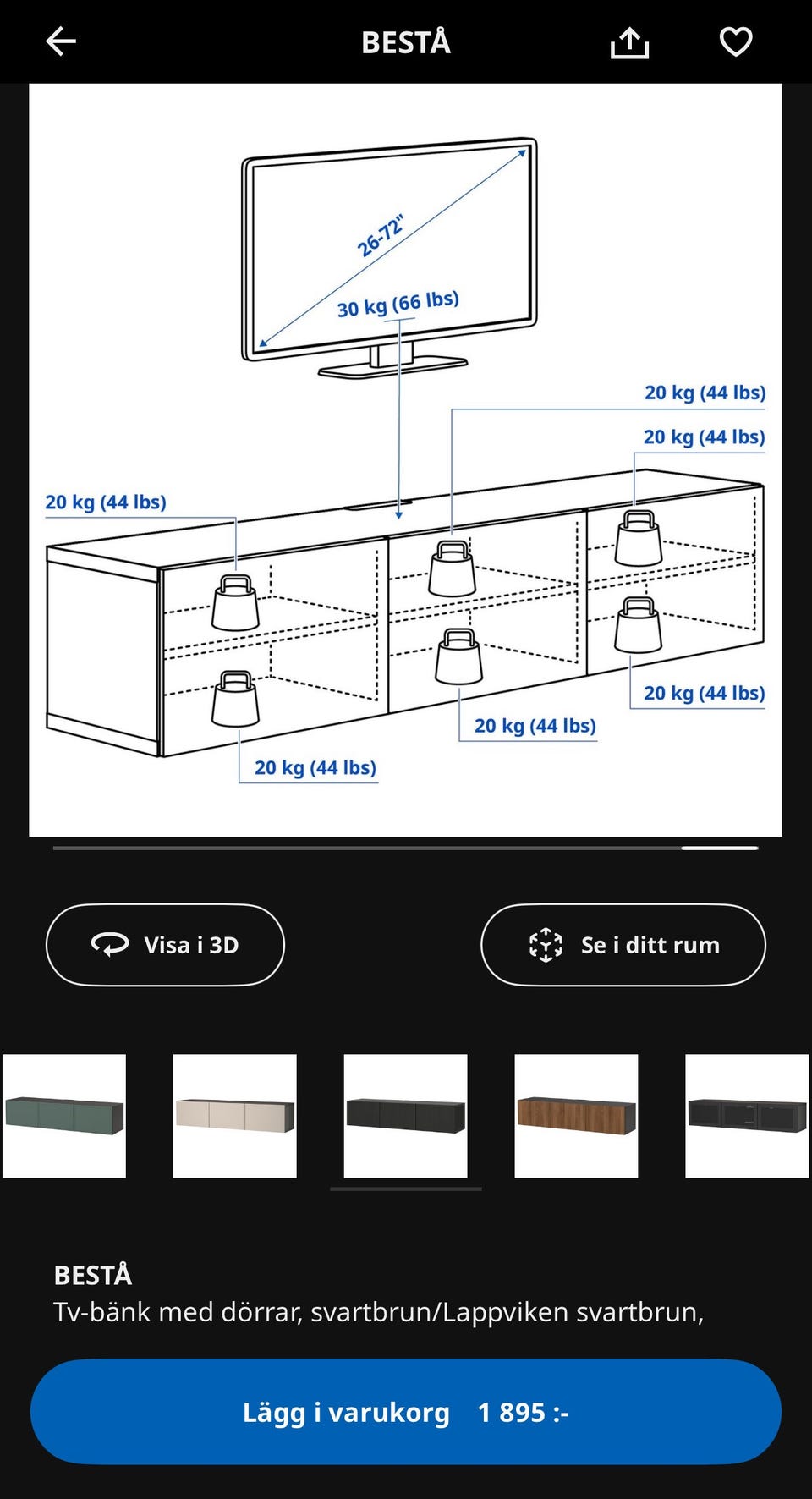 BESTÅ

26-72"

30 kg (66 lbs)

20 kg (44 lbs)

20 kg (44 lbs)

20 kg (44 lbs)

20 kg (44 lbs)

20 kg (44 lbs)

20 kg (44 lbs)

Visa i 3D

Se i ditt rum

BESTÅ
Tv-bänk med dörrar, svartbrun/Lappviken svartbrun,

Lägg i varukorg 1 895 :-