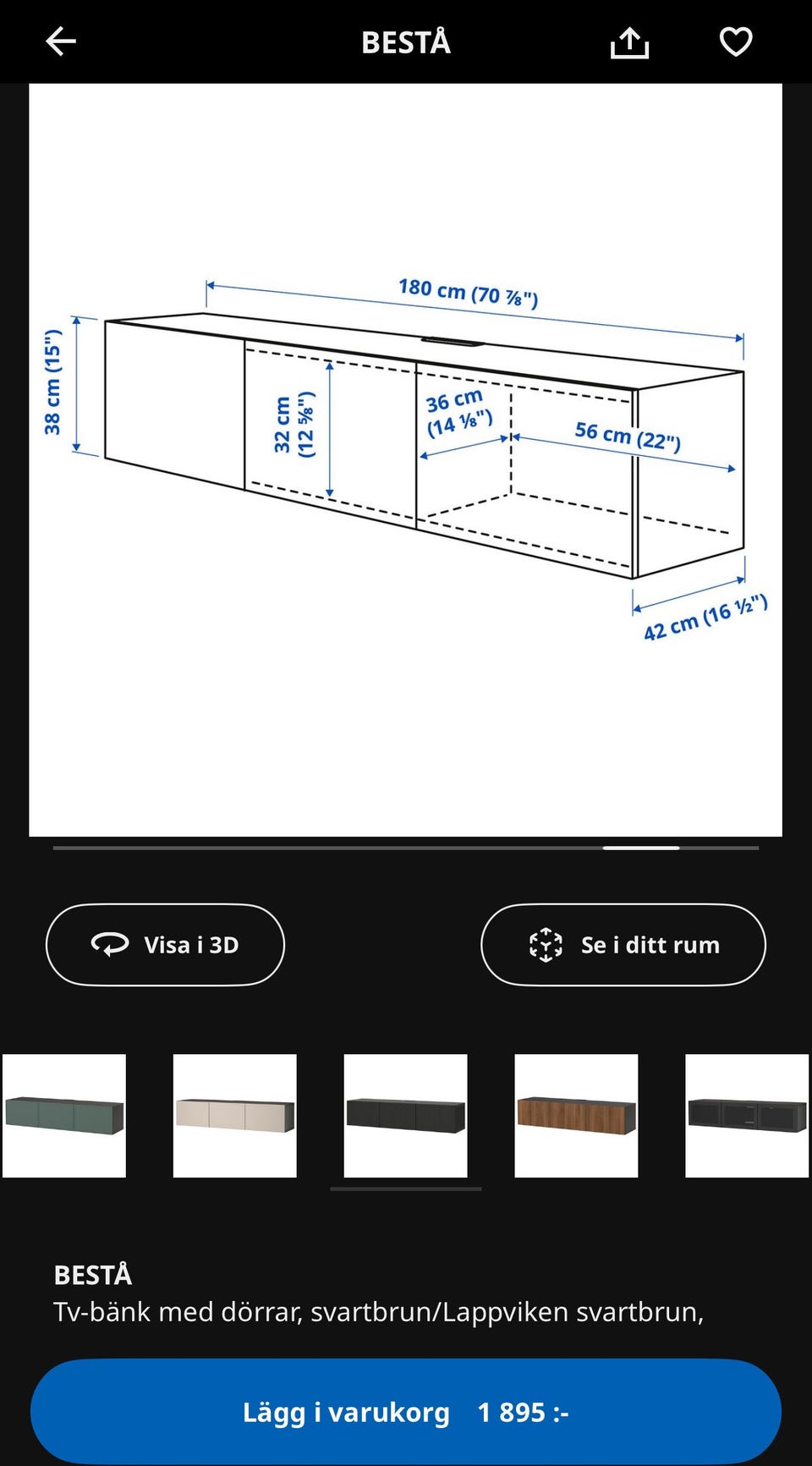 BESTÅ

180 cm (70 ⅞")

38 cm (15")

32 cm (12 ⅝")

36 cm (14 ⅛")

56 cm (22")

42 cm (16 ½")

Visa i 3D

Se i ditt rum

BESTÅ
Tv-bänk med dörrar, svartbrun/Lappviken svartbrun,

Lägg i varukorg 1 895 :-