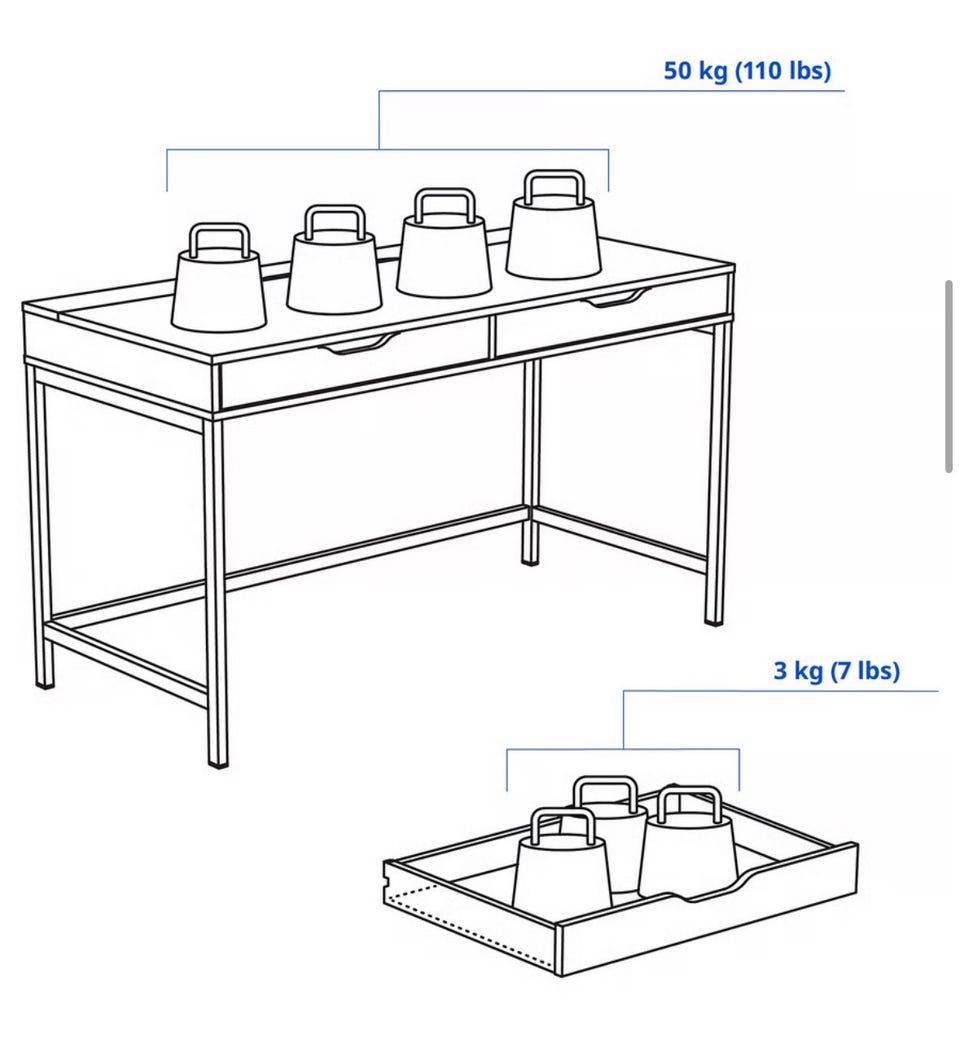 50 kg (110 lbs)

3 kg (7 lbs)