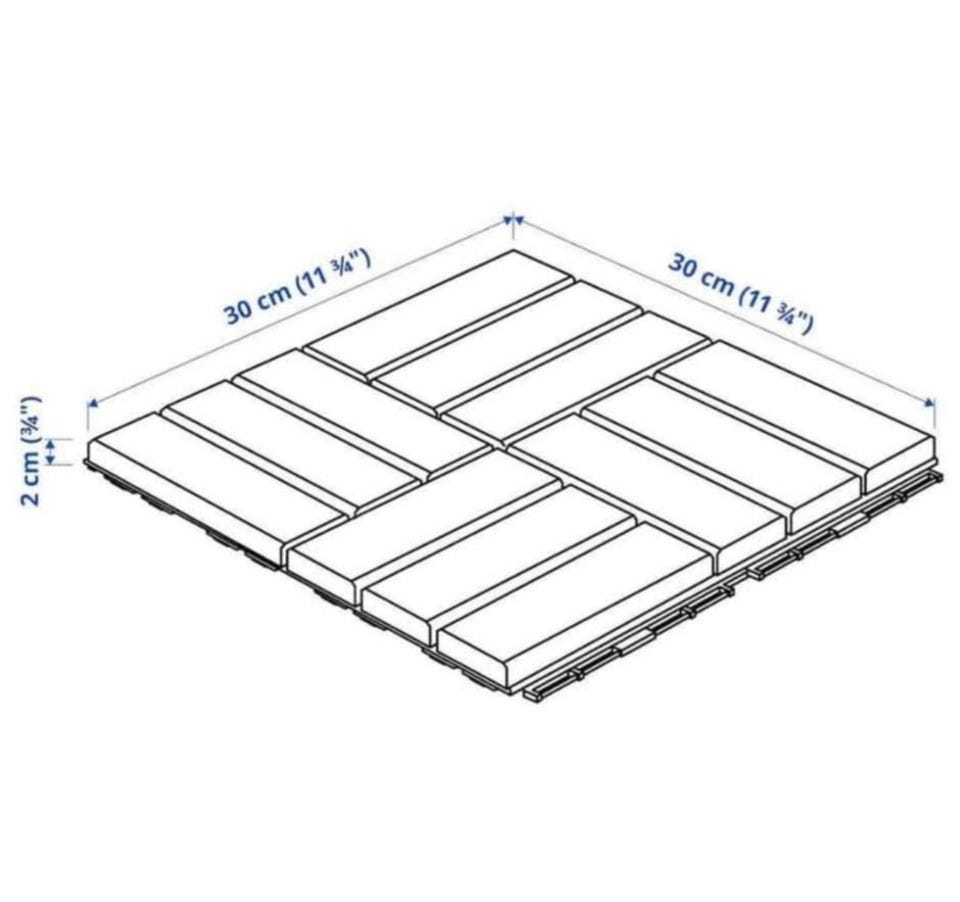 30 cm (11 ¾")

30 cm (11 ¾")

2 cm (¾")