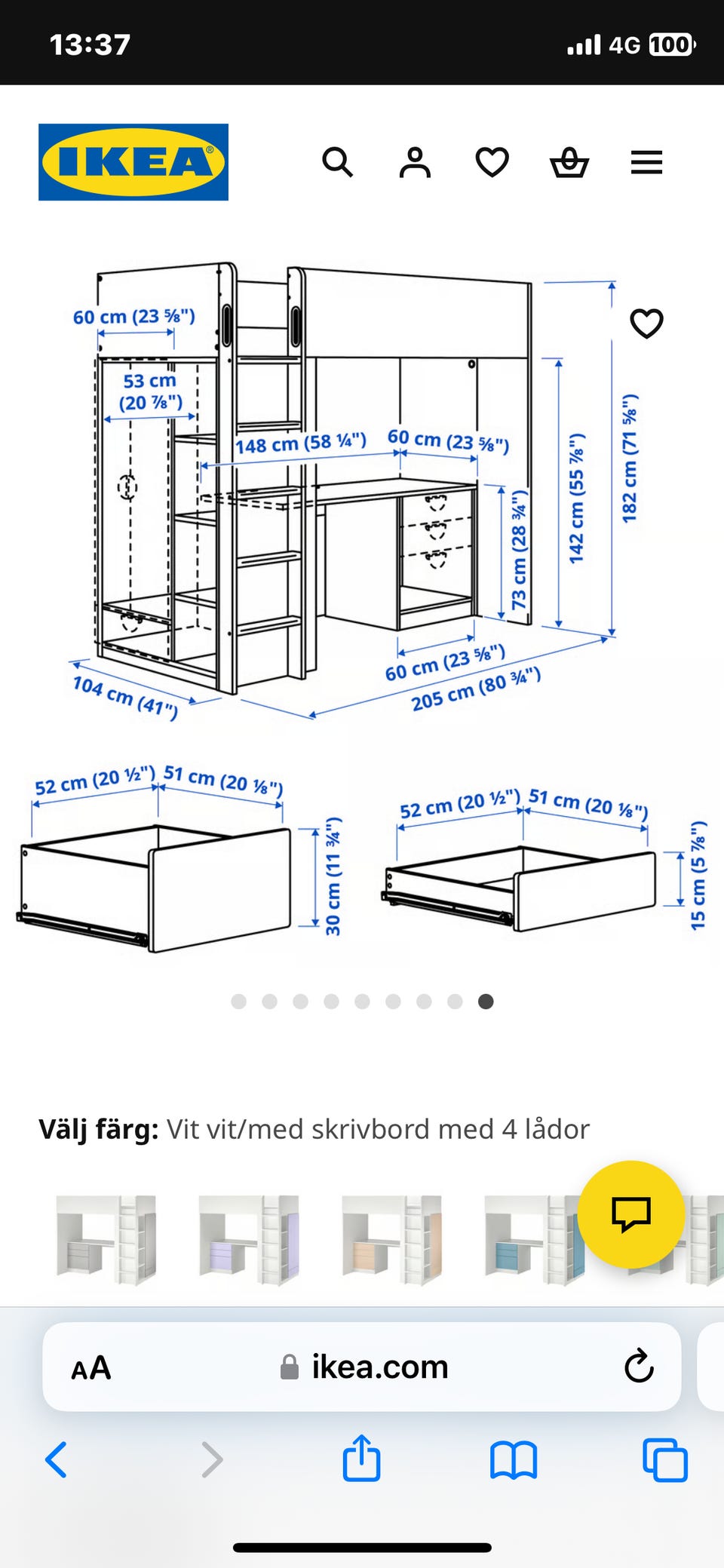 13:37

4G 100

IKEA

60 cm (23 ⅝")

53 cm (20 ⅞")

148 cm (58 ¼")

60 cm (23 ⅝")

73 cm (28 ¾")

142 cm (55 ⅞")

182 cm (71 ⅝")

104 cm (41")

60 cm (23 ⅝")

205 cm (80 ¾")

52 cm (20 ½")

51 cm (20 ⅛")

30 cm (11 ¾")

52 cm (20 ½")

51 cm (20 ⅛")

15 cm (5 ⅞")

Välj färg: Vit vit/med skrivbord med 4 lådor

AA

ikea.com