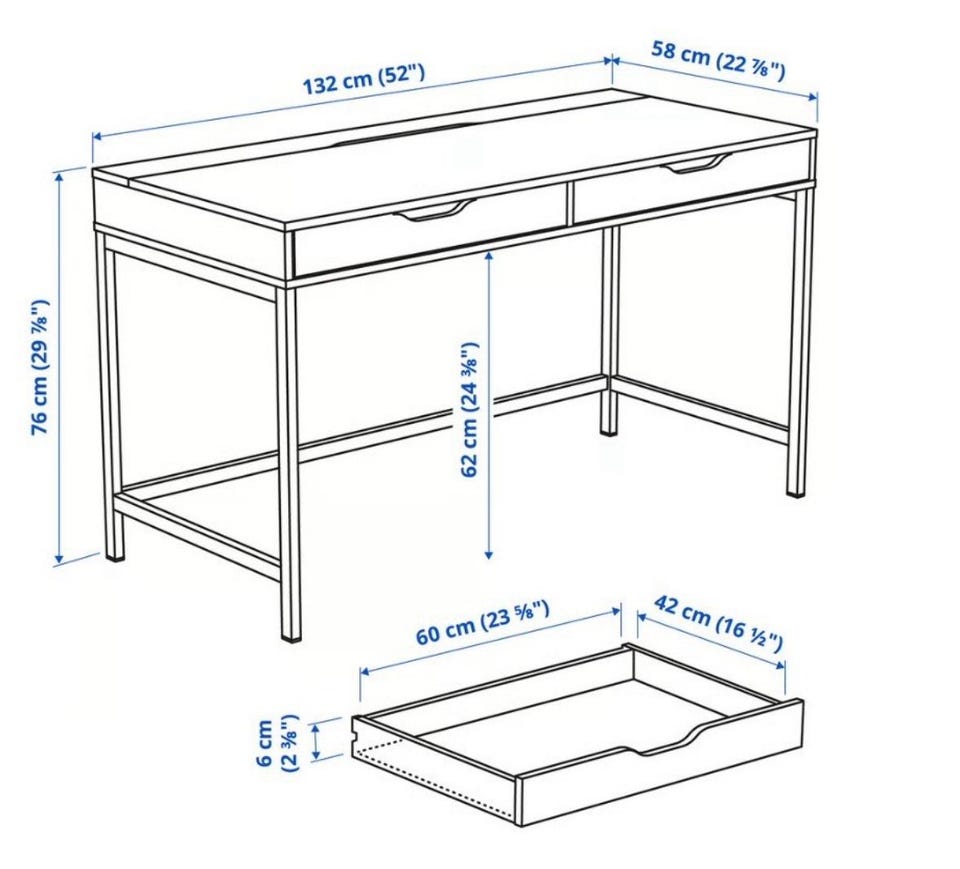 132 cm (52")

58 cm (22 ⅞")

76 cm (29 ⅞")

62 cm (24 ⅜")

60 cm (23 ⅝")

42 cm (16 ½")

6 cm (2 ⅜")