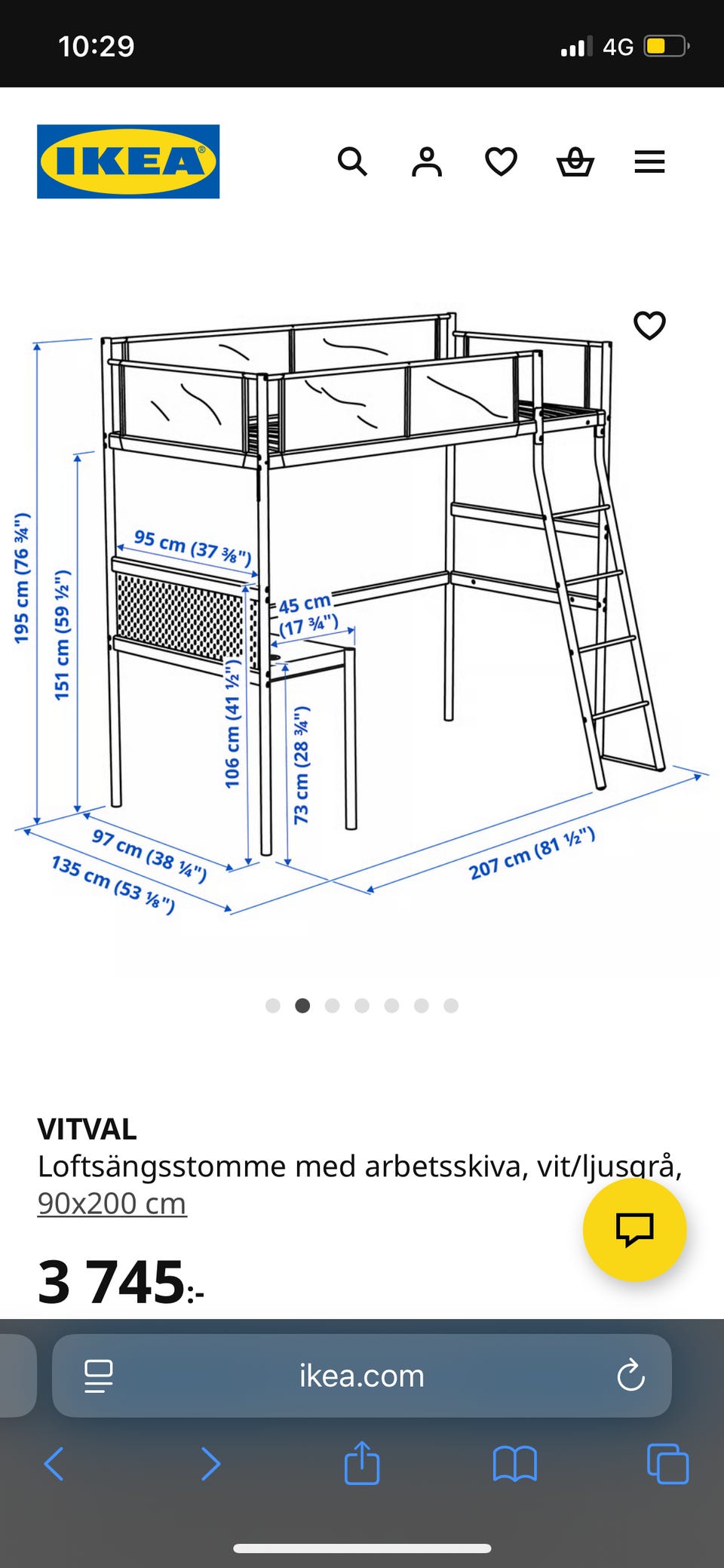 10:29

4G

IKEA

195 cm (76 ¾")

151 cm (59 ½")

95 cm (37 ⅜")

45 cm (17 ¾")

106 cm (41 ½")

73 cm (28 ¾")

97 cm (38 ¼")

135 cm (53 ⅛")

207 cm (81 ½")

VITVAL
Loftsängsstomme med arbetsskiva, vit/ljusgrå, 90x200 cm

3 745:-

ikea.com