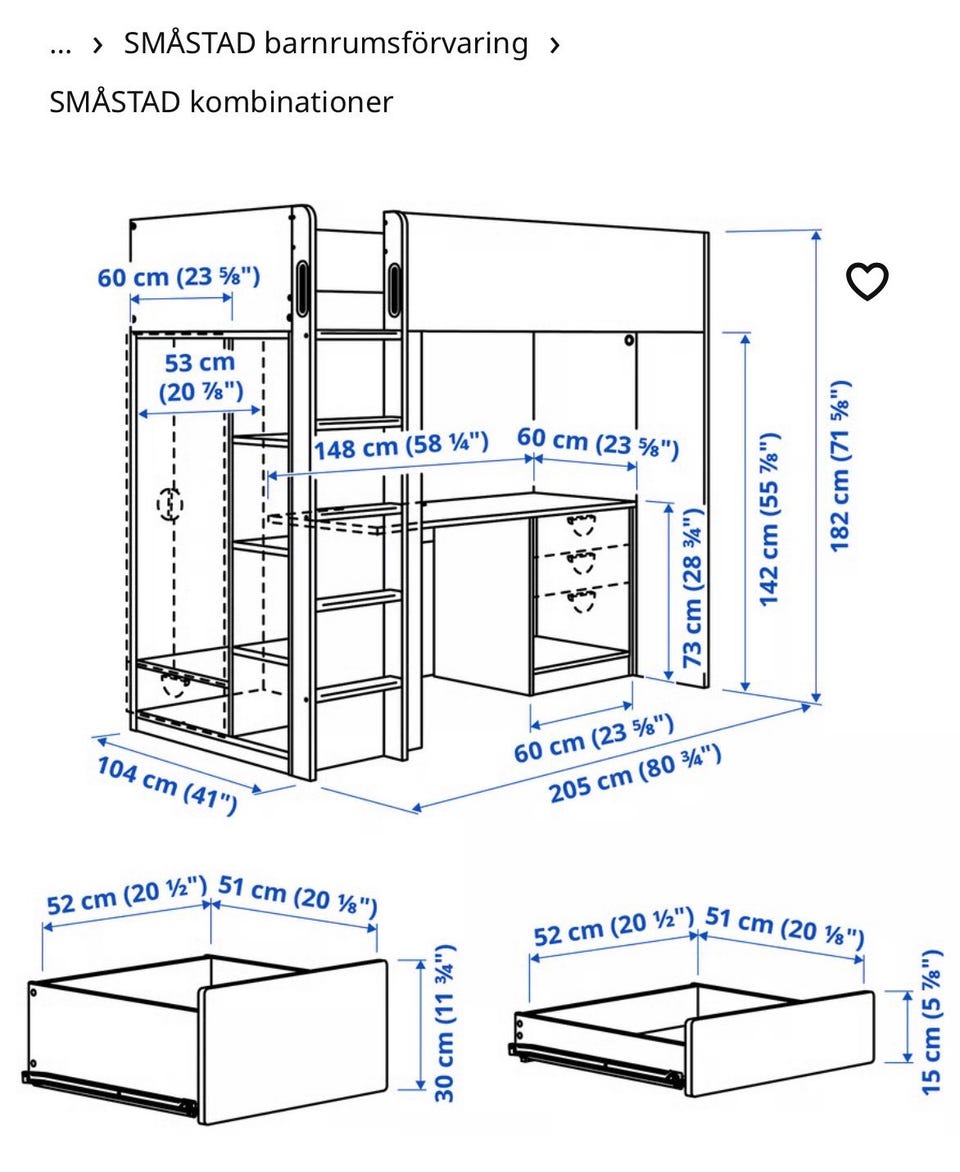 … › SMÅSTAD barnrumsförvaring ›

SMÅSTAD kombinationer

60 cm (23 ⅝")

53 cm (20 ⅞")

148 cm (58 ¼")

60 cm (23 ⅝")

73 cm (28 ¾")

142 cm (55 ⅞")

182 cm (71 ⅝")

60 cm (23 ⅝")

104 cm (41")

205 cm (80 ¾")

52 cm (20 ½")

51 cm (20 ⅛")

30 cm (11 ¾")

52 cm (20 ½")

51 cm (20 ⅛")

15 cm (5 ⅞")