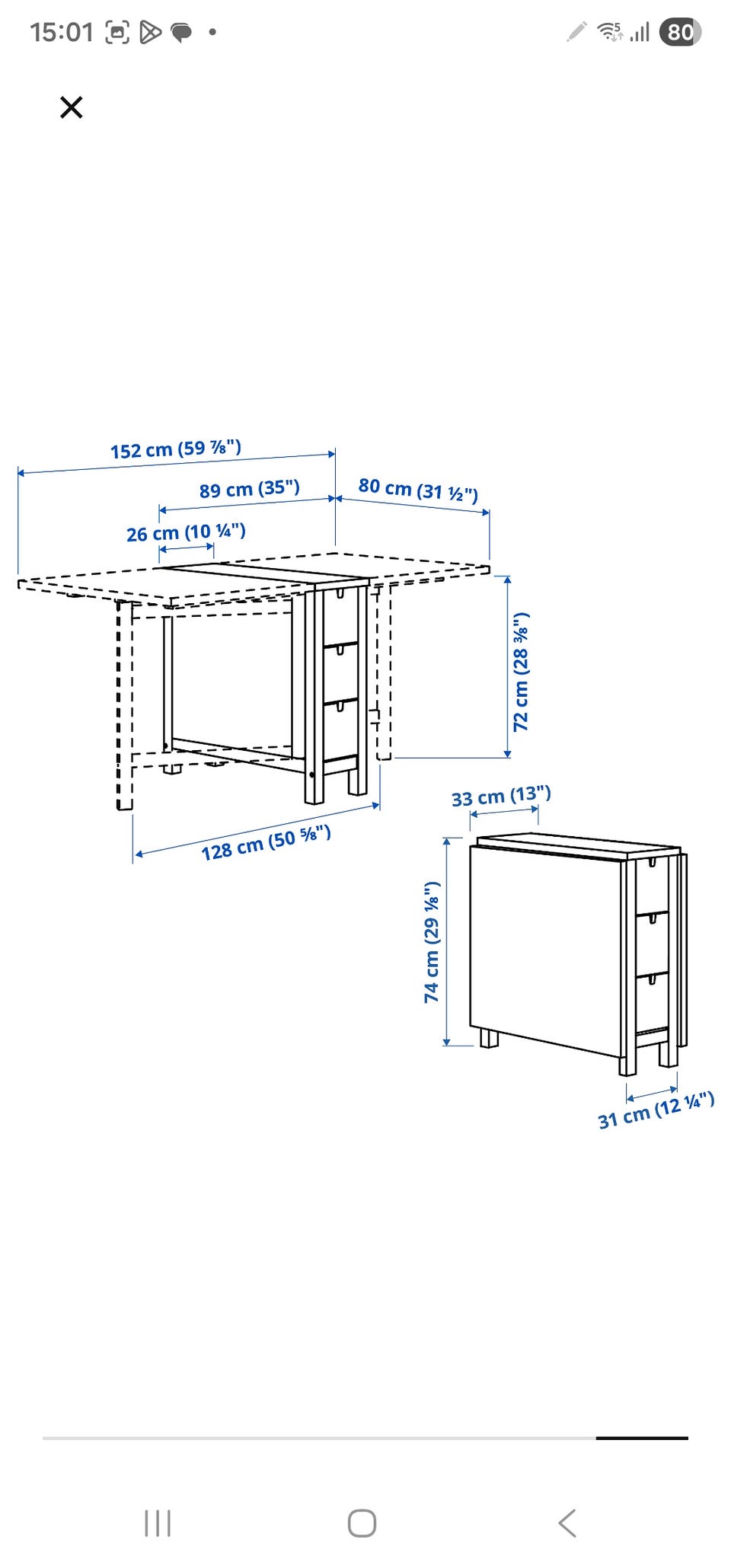 15:01

80

152 cm (59 ⅞")

89 cm (35")

80 cm (31 ½")

26 cm (10 ¼")

72 cm (28 ⅜")

128 cm (50 ⅝")

33 cm (13")

74 cm (29 ⅛")

31 cm (12 ¼")