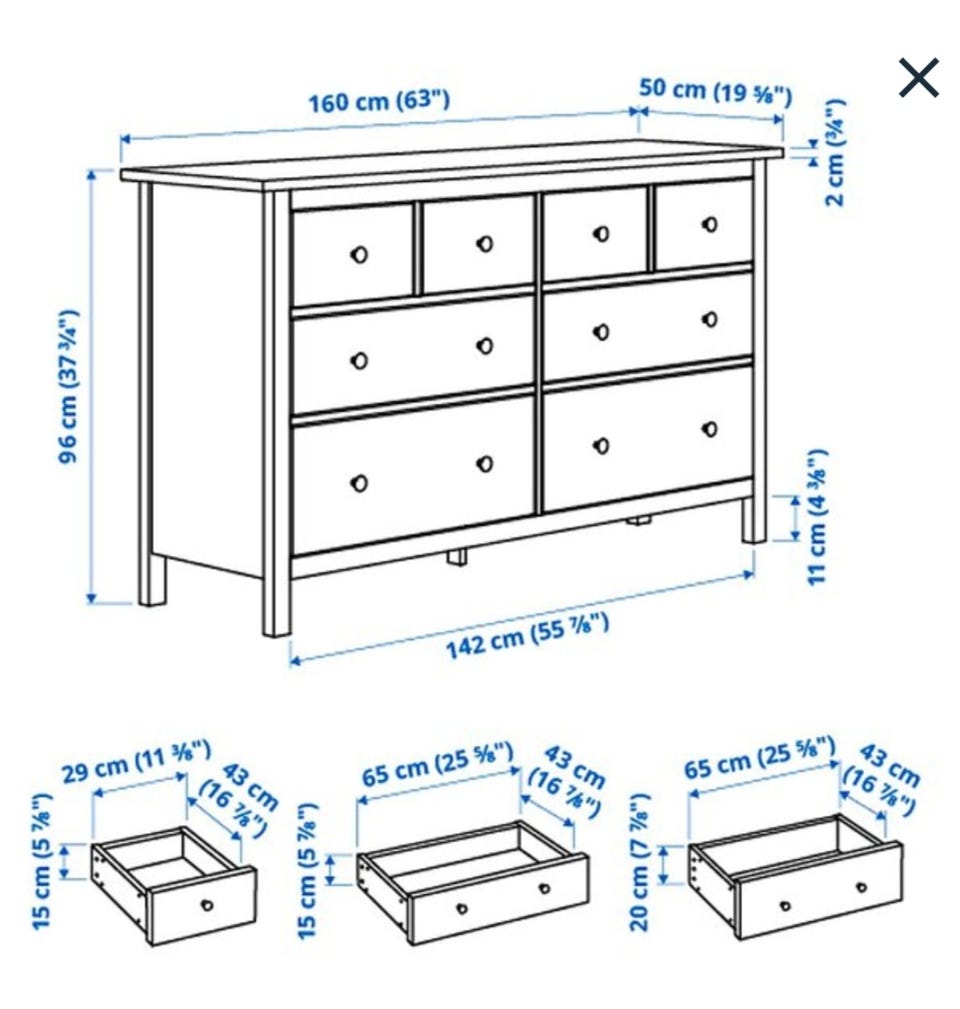 160 cm (63")

50 cm (19 ⅝")

2 cm (¾")

96 cm (37 ¾")

11 cm (4 ⅜")

142 cm (55 ⅞")

29 cm (11 ⅜")

43 cm (16 ⅞")

15 cm (5 ⅞")

65 cm (25 ⅝")

43 cm (16 ⅞")

15 cm (5 ⅞")

65 cm (25 ⅝")

43 cm (16 ⅞")

20 cm (7 ⅞")