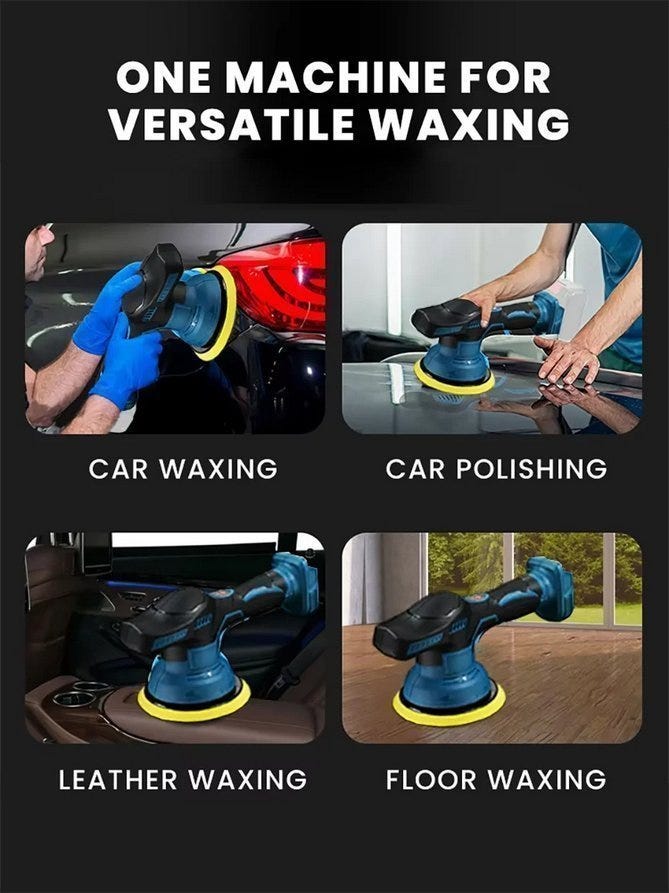 ONE MACHINE FOR VERSATILE WAXING

CAR WAXING

CAR POLISHING

LEATHER WAXING

FLOOR WAXING