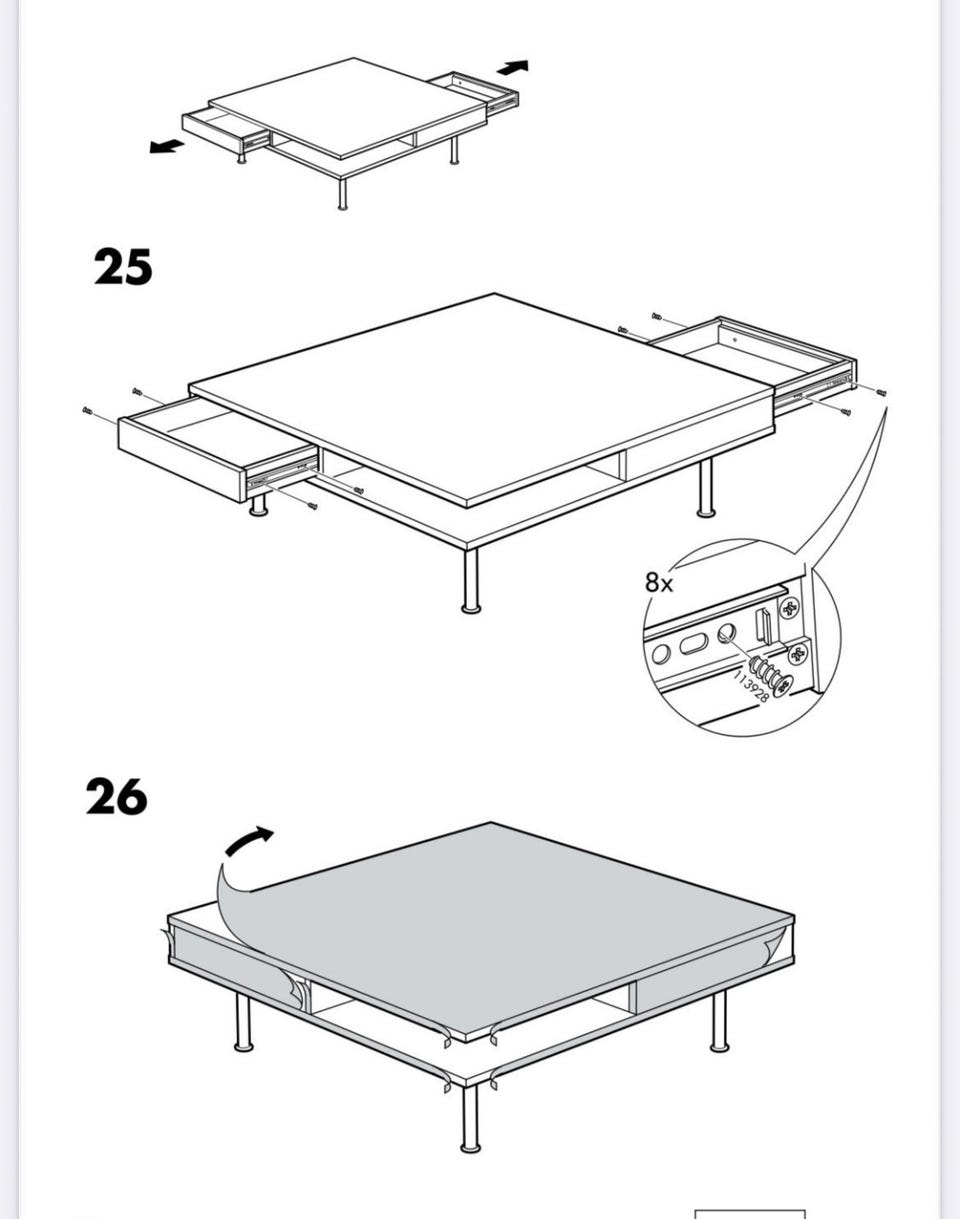 25

8x

113928

26