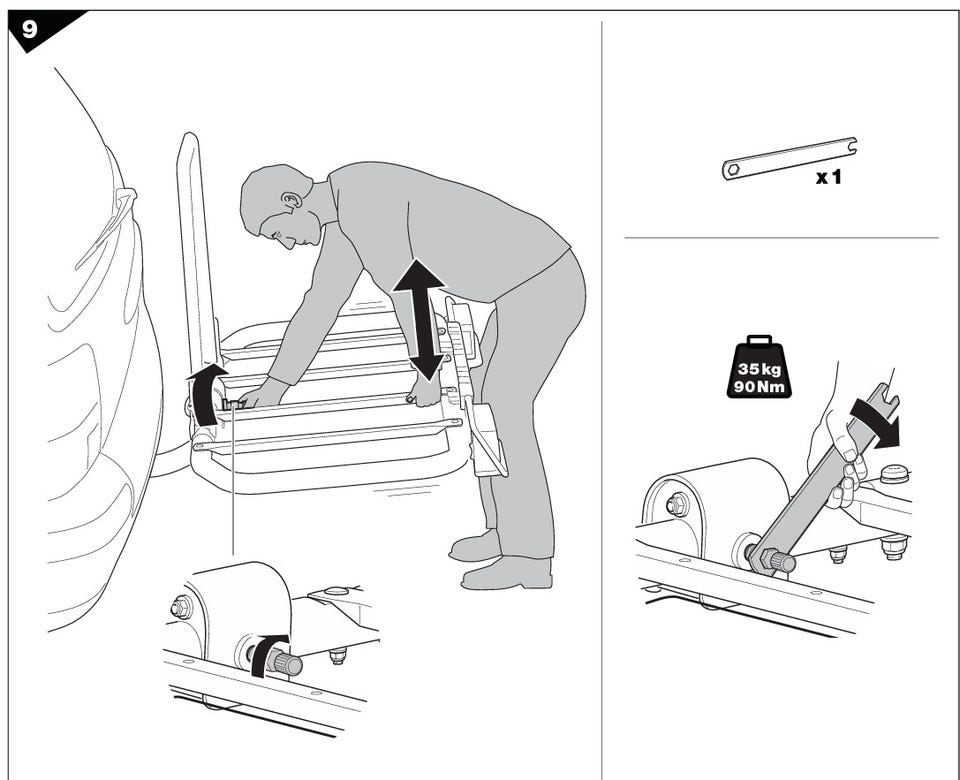 9

x 1

35 kg
90 Nm