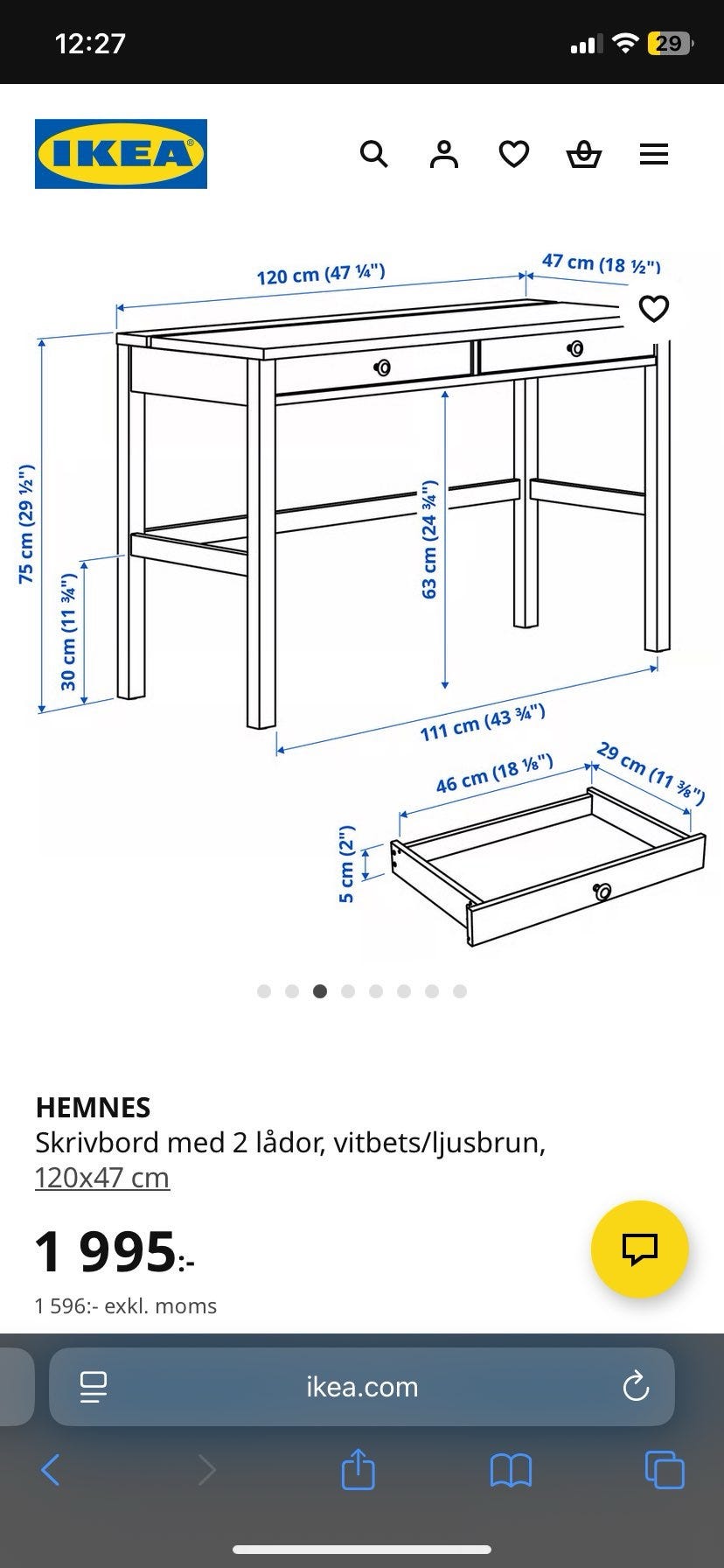 12:27

29

IKEA

120 cm (47 ¼")

47 cm (18 ½")

75 cm (29 ½")

30 cm (11 ¾")

63 cm (24 ¾")

111 cm (43 ¾")

46 cm (18 ⅛")

29 cm (11 ⅜")

5 cm (2")

HEMNES
Skrivbord med 2 lådor, vitbets/ljusbrun, 120x47 cm

1 995:-

1 596:- exkl. moms

ikea.com