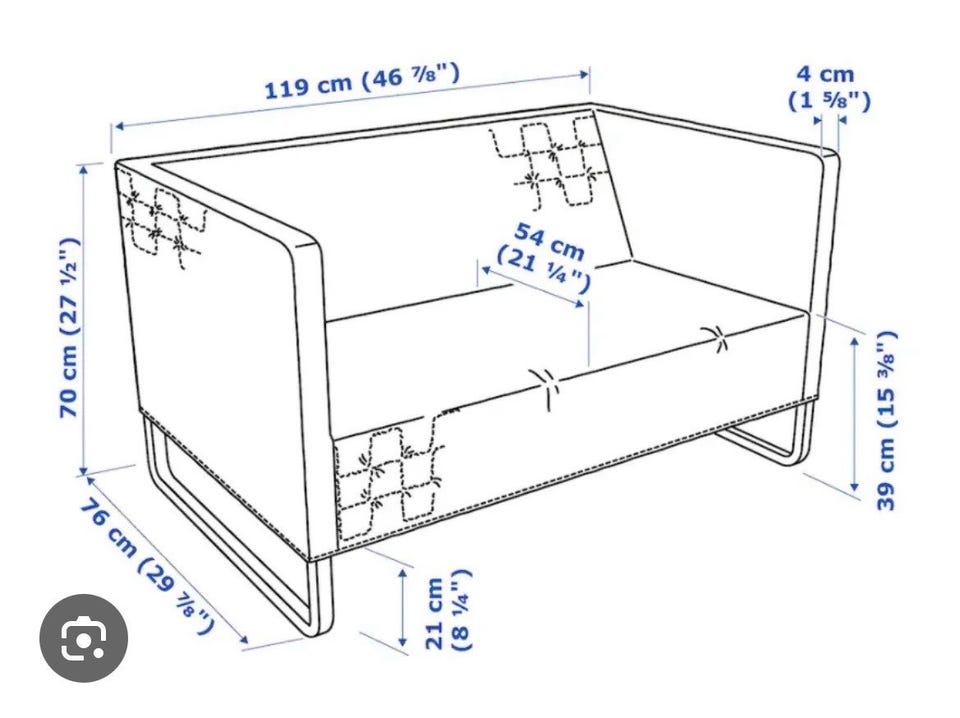 119 cm (46 ⅞")

4 cm (1 ⅝")

70 cm (27 ½")

54 cm (21 ¼")

39 cm (15 ⅜")

76 cm (29 ⅞")

21 cm (8 ¼")