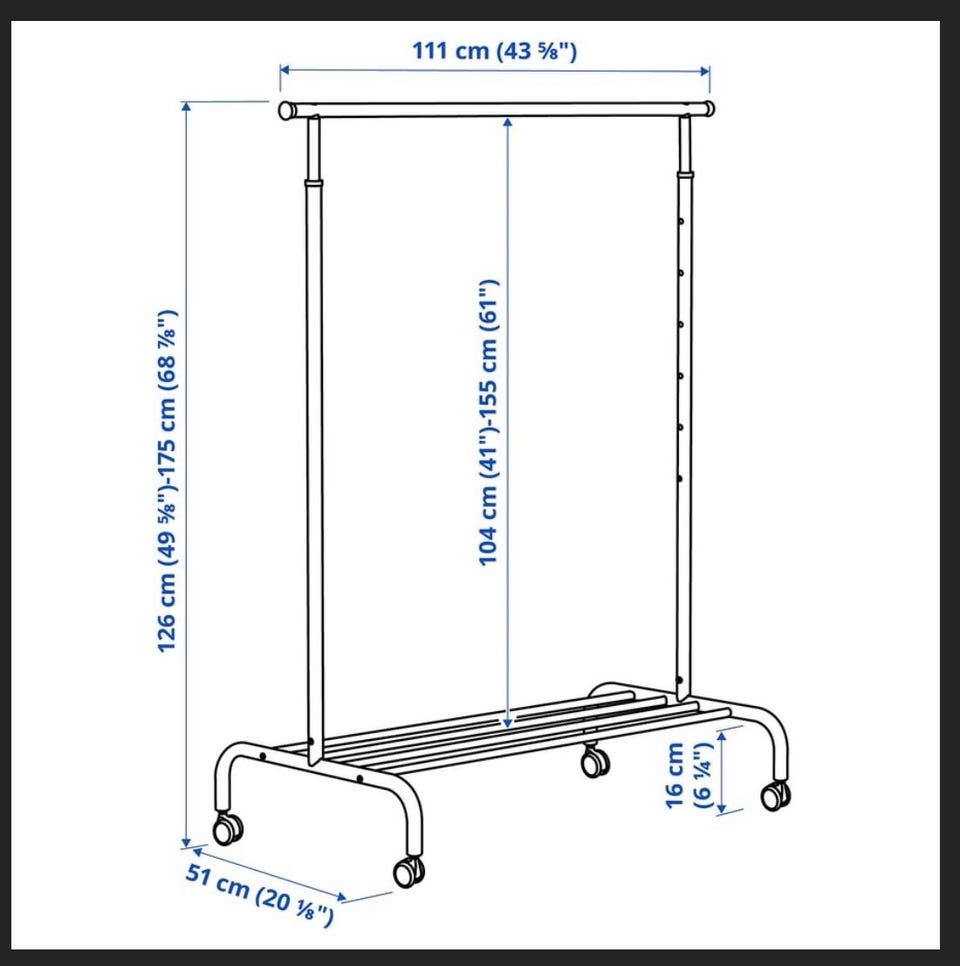 111 cm (43 ⅝")

126 cm (49 ⅝")-175 cm (68 ⅞")

104 cm (41")-155 cm (61")

16 cm (6 ¼")

51 cm (20 ⅛")