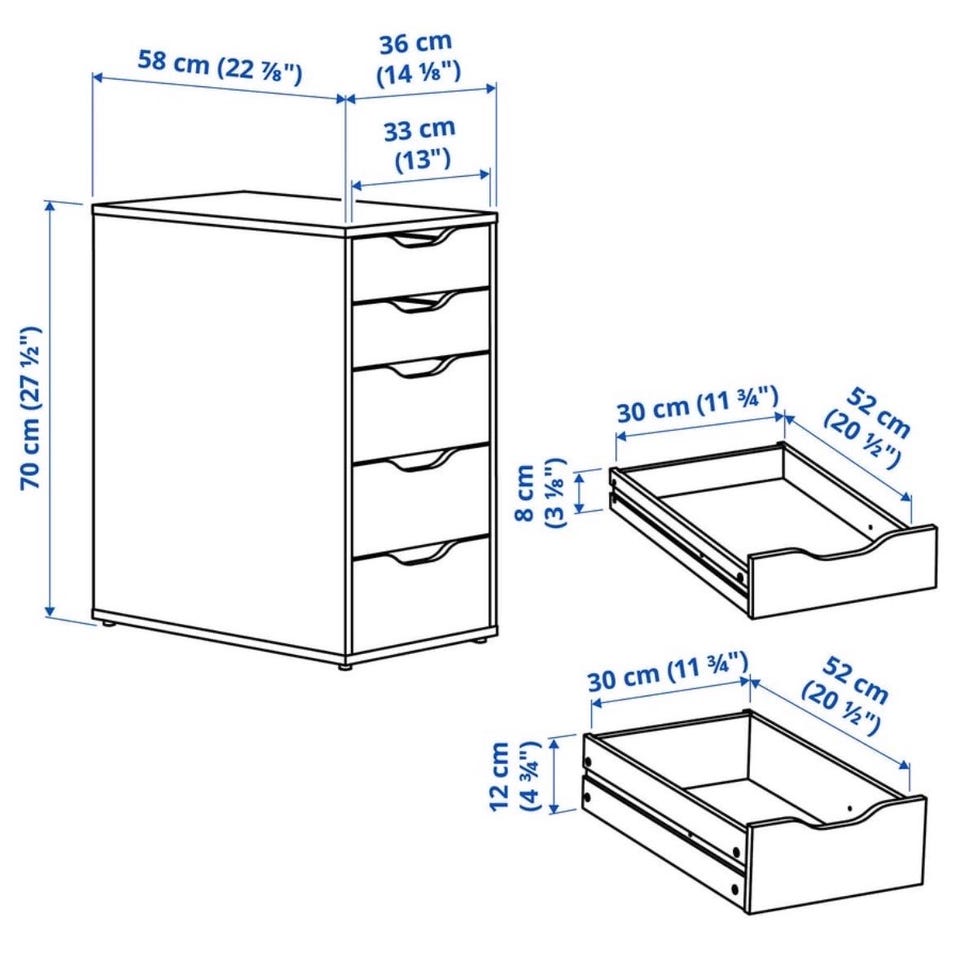 58 cm (22 ⅞")

36 cm (14 ⅛")

33 cm (13")

70 cm (27 ½")

30 cm (11 ¾")

52 cm (20 ½")

8 cm (3 ⅛")

30 cm (11 ¾")

52 cm (20 ½")

12 cm (4 ¾")