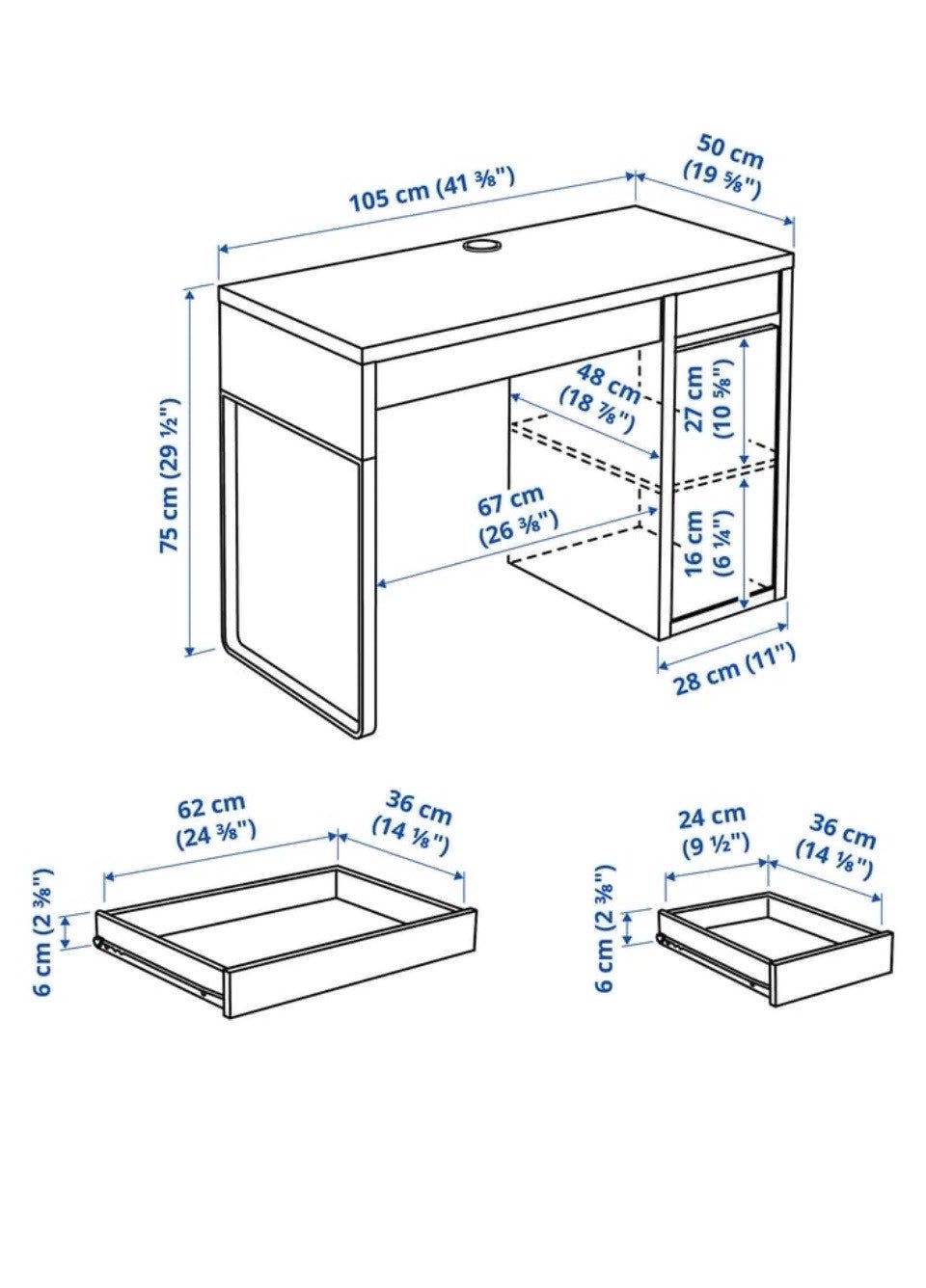 105 cm (41 ⅜")

50 cm (19 ⅝")

75 cm (29 ½")

48 cm (18 ⅞")

27 cm (10 ⅝")

67 cm (26 ⅜")

16 cm (6 ¼")

28 cm (11")

62 cm (24 ⅜")

36 cm (14 ⅛")

6 cm (2 ⅜")

24 cm (9 ½")

36 cm (14 ⅛")

6 cm (2 ⅜")