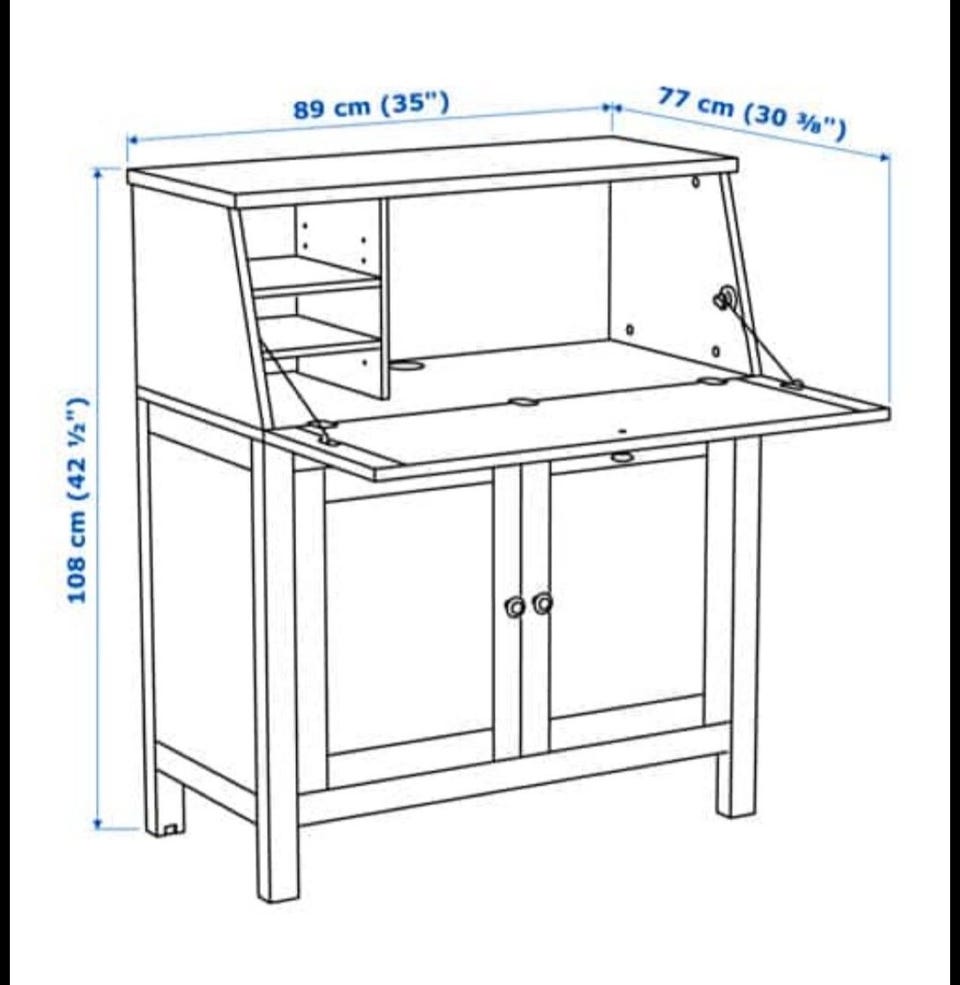 89 cm (35")
77 cm (30 ⅜")
108 cm (42 ½")