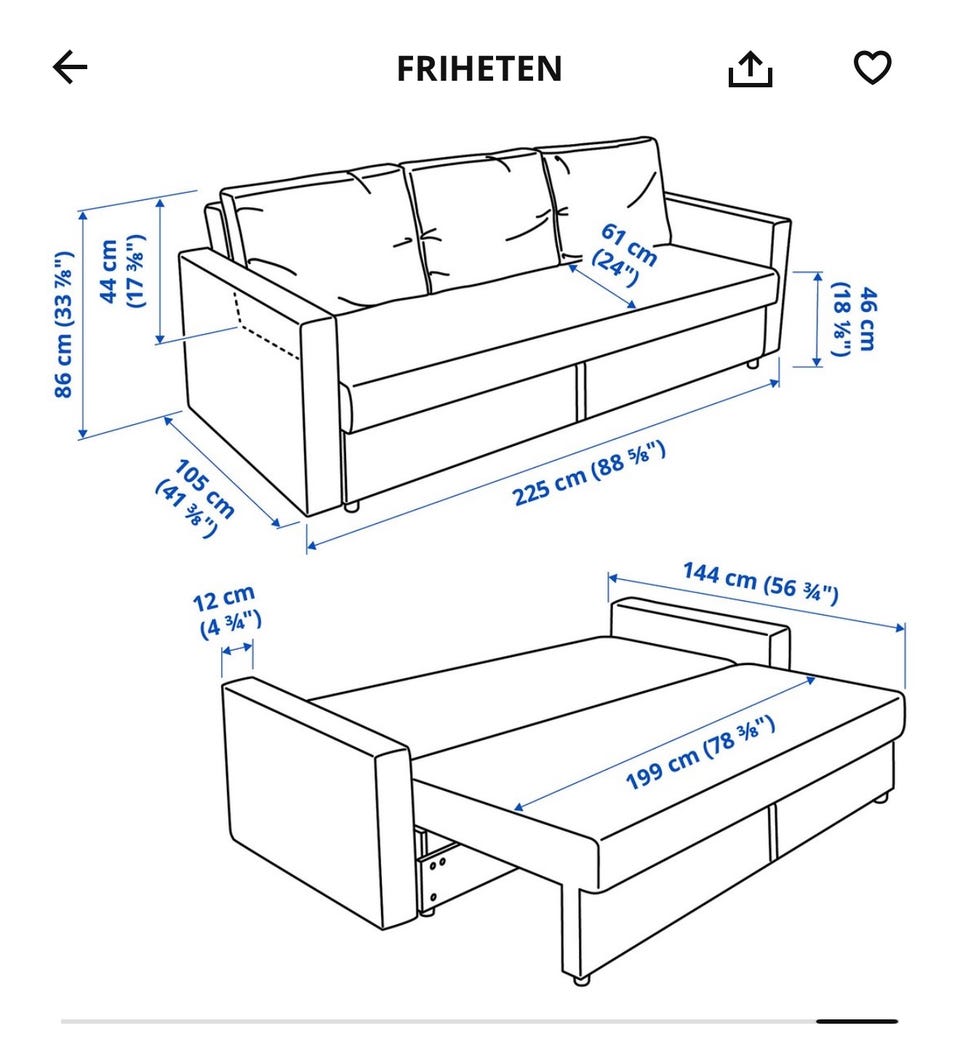 FRIHETEN

86 cm (33 ⅞")
44 cm (17 ⅜")
61 cm (24")
46 cm (18 ⅛")
105 cm (41 ⅜")
225 cm (88 ⅝")

12 cm (4 ¾")
144 cm (56 ¾")
199 cm (78 ⅜")