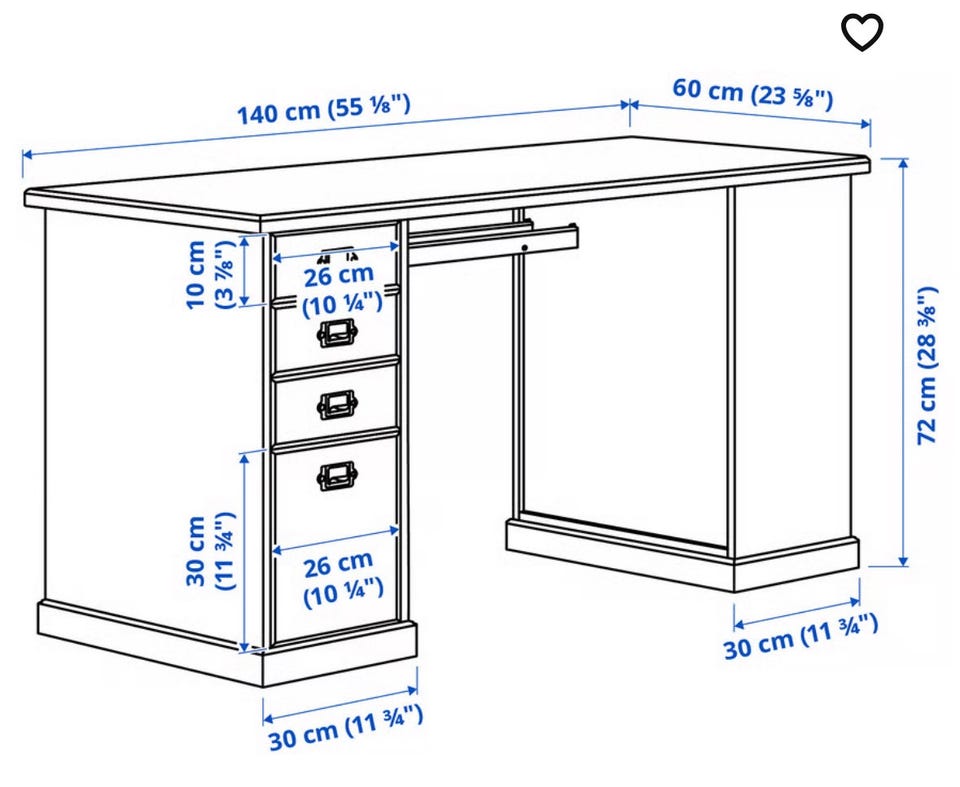 140 cm (55 ⅛")

60 cm (23 ⅝")

10 cm (3 ⅞")

26 cm (10 ¼")

72 cm (28 ⅜")

30 cm (11 ¾")

26 cm (10 ¼")

30 cm (11 ¾")

30 cm (11 ¾")