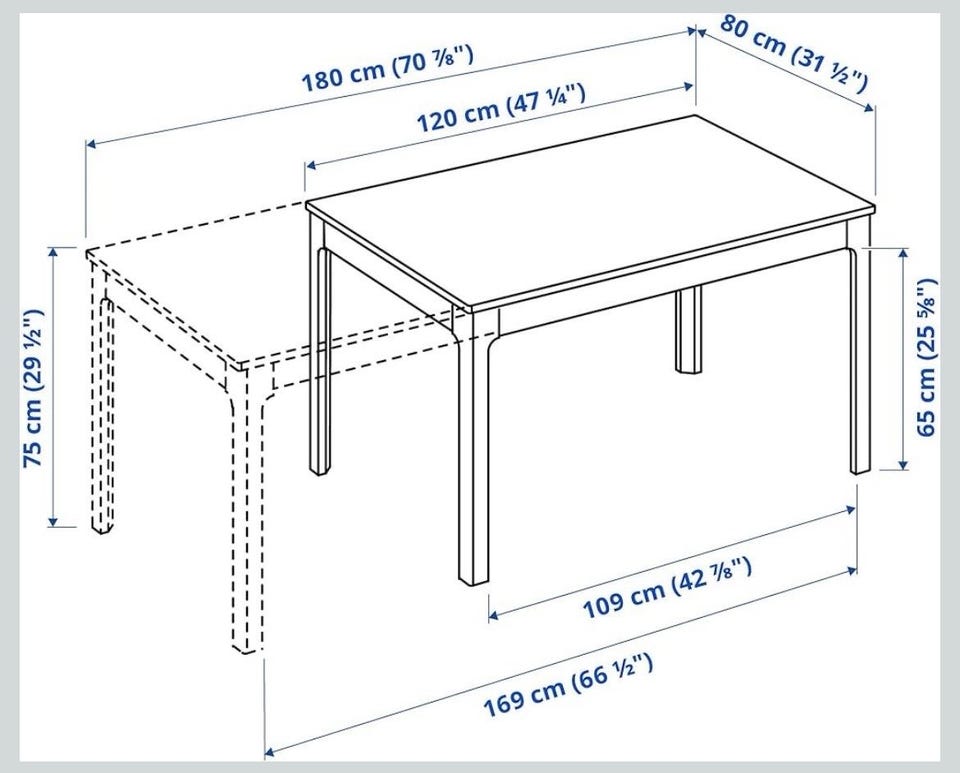 180 cm (70 ⅞")

80 cm (31 ½")

120 cm (47 ¼")

75 cm (29 ½")

65 cm (25 ⅝")

109 cm (42 ⅞")

169 cm (66 ½")