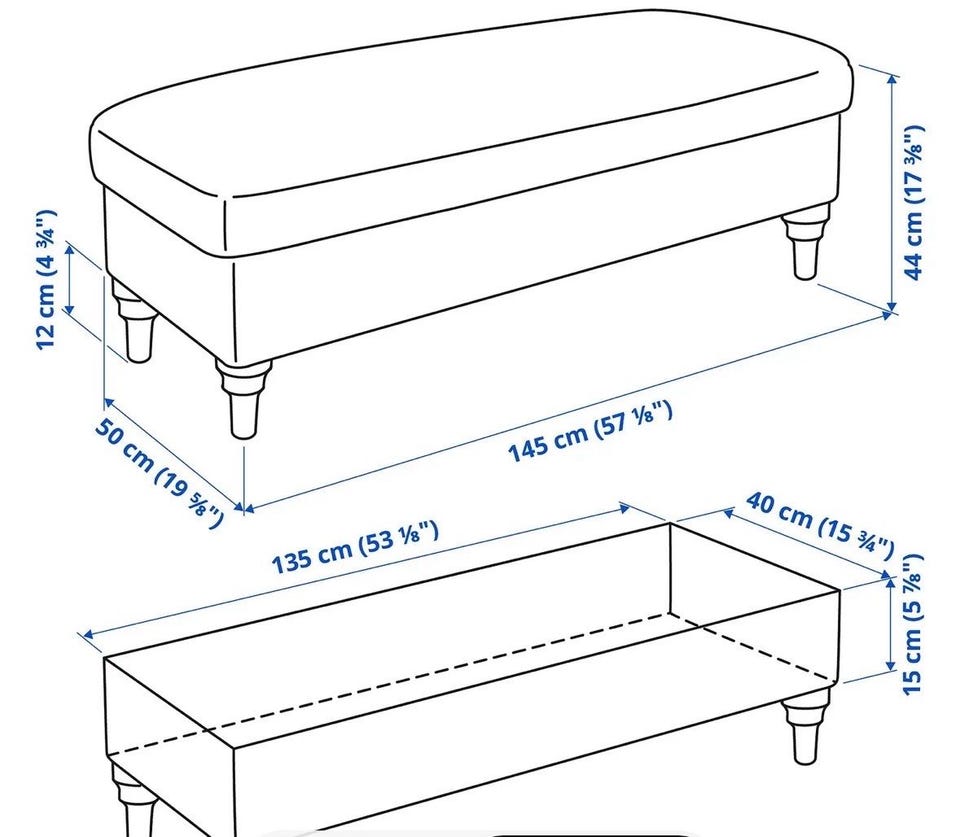 12 cm (4 ¾")

44 cm (17 ⅜")

50 cm (19 ⅝")

145 cm (57 ⅛")

135 cm (53 ⅛")

40 cm (15 ¾")

15 cm (5 ⅞")