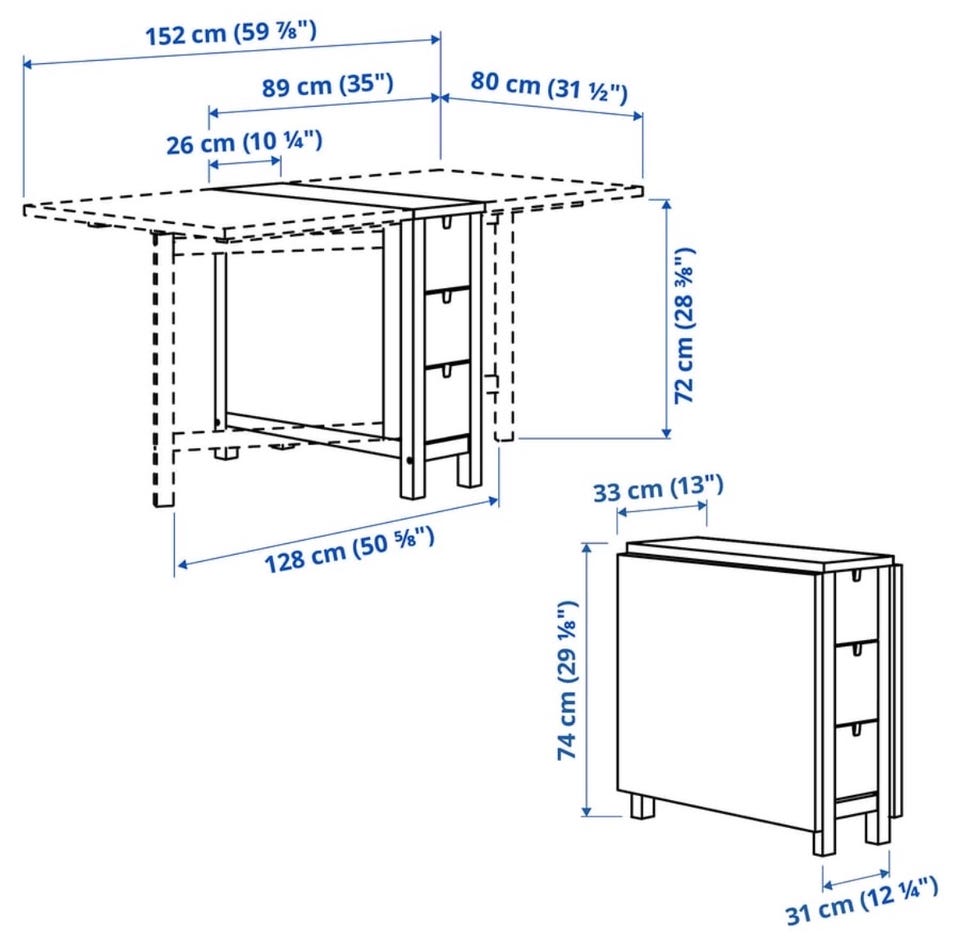 152 cm (59 ⅞")

89 cm (35")

80 cm (31 ½")

26 cm (10 ¼")

72 cm (28 ⅜")

128 cm (50 ⅝")

33 cm (13")

74 cm (29 ⅛")

31 cm (12 ¼")