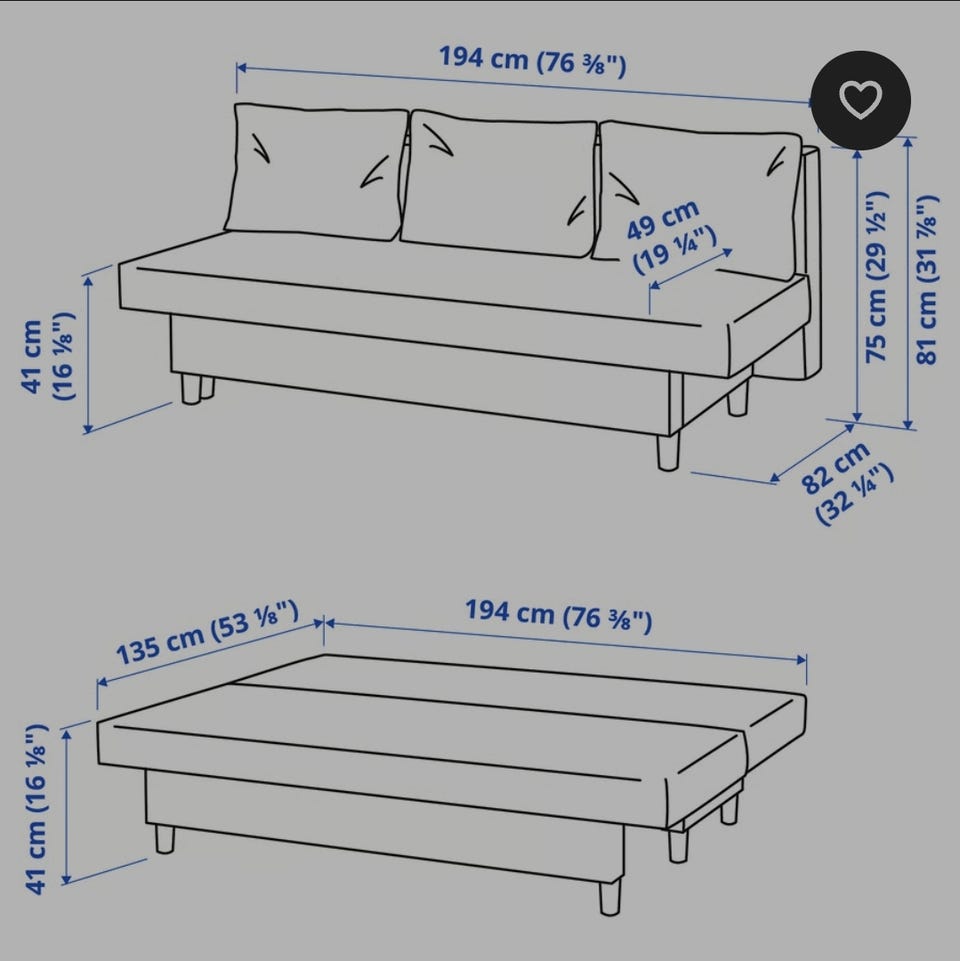 194 cm (76 ⅜")

49 cm (19 ¼")

41 cm (16 ⅛")

75 cm (29 ½")

81 cm (31 ⅞")

82 cm (32 ¼")

135 cm (53 ⅛")

194 cm (76 ⅜")

41 cm (16 ⅛")