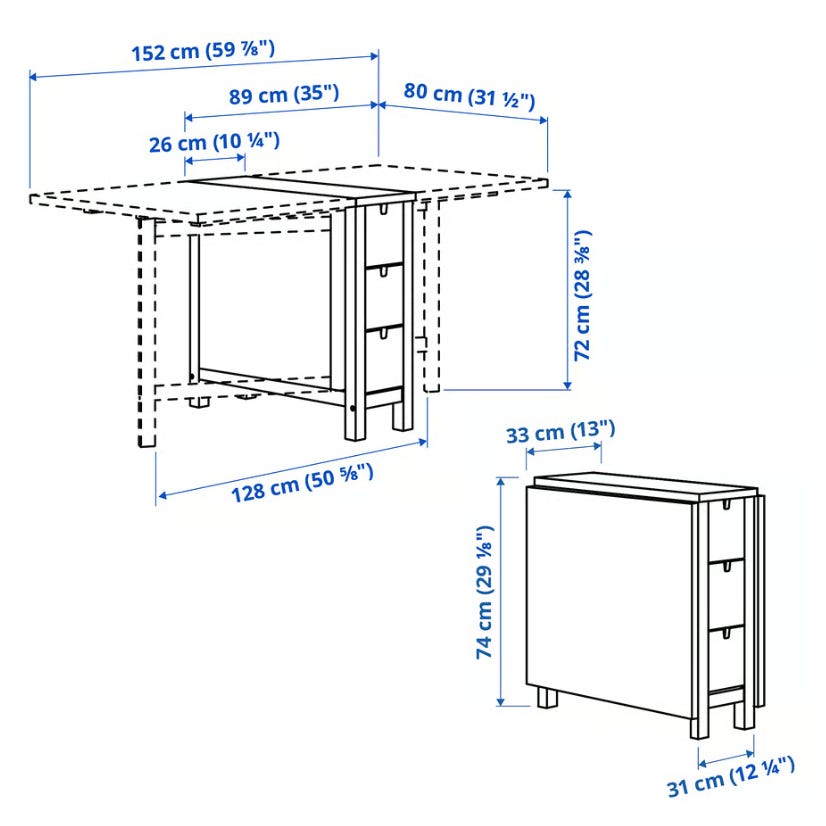 152 cm (59 ⅞")
89 cm (35")
80 cm (31 ½")
26 cm (10 ¼")
72 cm (28 ⅜")
128 cm (50 ⅝")
33 cm (13")
74 cm (29 ⅛")
31 cm (12 ¼")