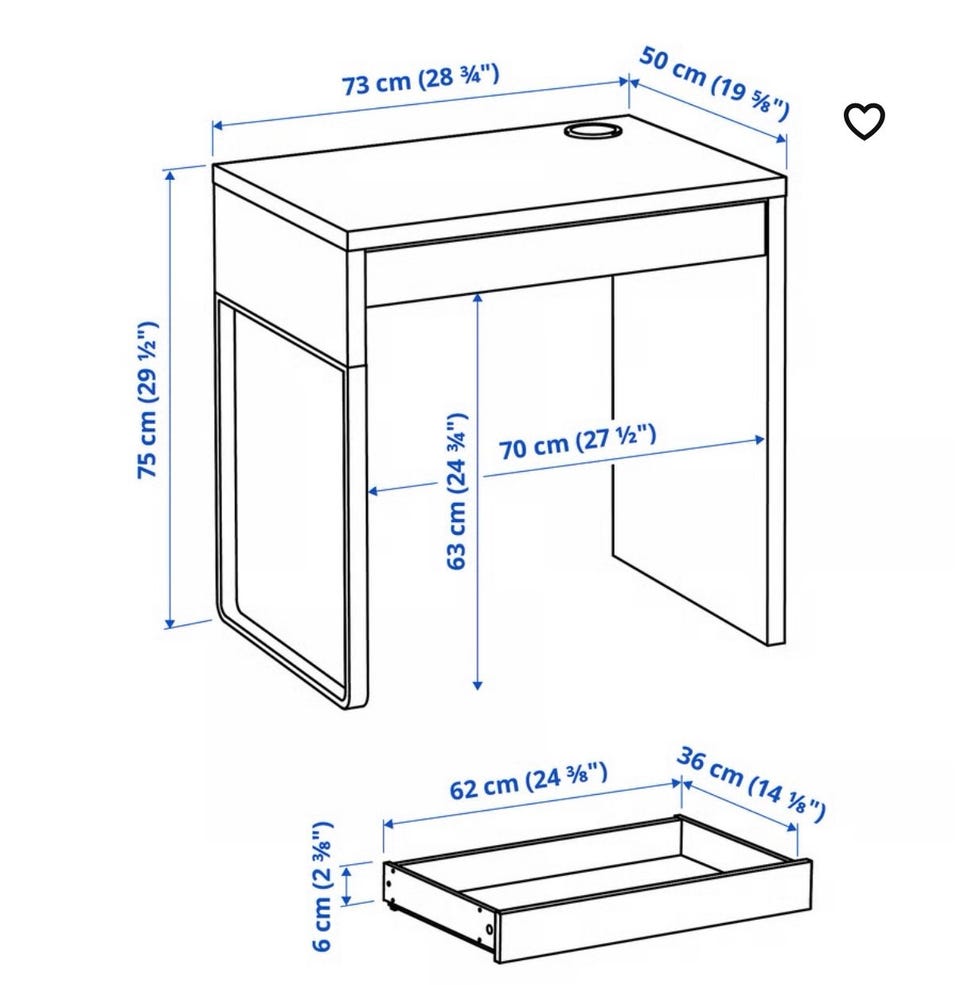 73 cm (28 ¾")

50 cm (19 ⅝")

75 cm (29 ½")

63 cm (24 ¾")

70 cm (27 ½")

62 cm (24 ⅜")

36 cm (14 ⅛")

6 cm (2 ⅜")