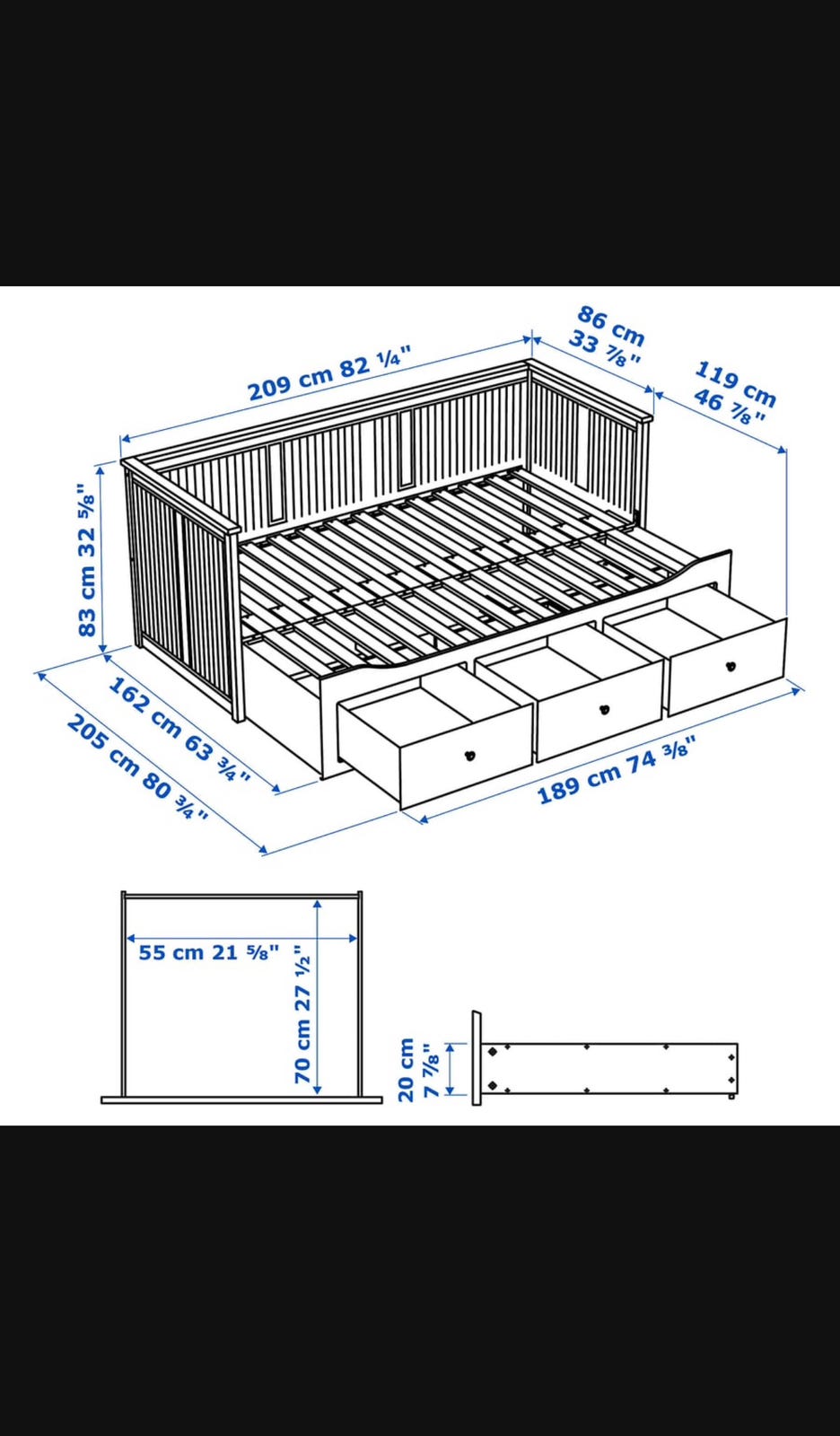 209 cm 82 ¼"
86 cm 33 ⅞"
119 cm 46 ⅞"
83 cm 32 ⅝"
162 cm 63 ¾"
205 cm 80 ¾"
189 cm 74 ⅜"
55 cm 21 ⅝"
70 cm 27 ½"
20 cm 7 ⅞"