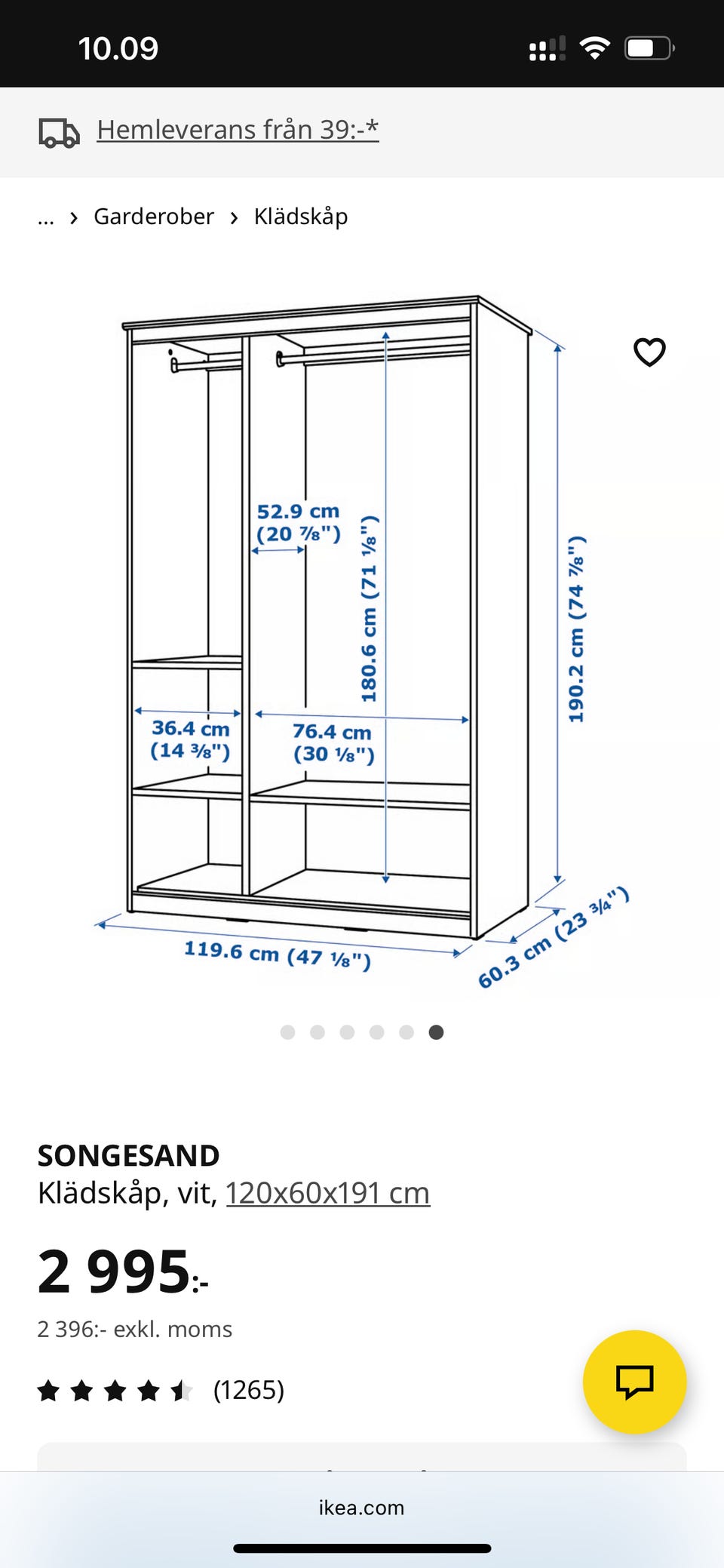 10.09

Hemleverans från 39:-*

... › Garderober › Klädskåp

52.9 cm (20 ⅞")

180.6 cm (71 ⅛")

190.2 cm (74 ⅞")

36.4 cm (14 ⅜")

76.4 cm (30 ⅛")

119.6 cm (47 ⅛")

60.3 cm (23 ¾")

SONGESAND
Klädskåp, vit, 120x60x191 cm

2 995:-

2 396:- exkl. moms

(1265)

ikea.com