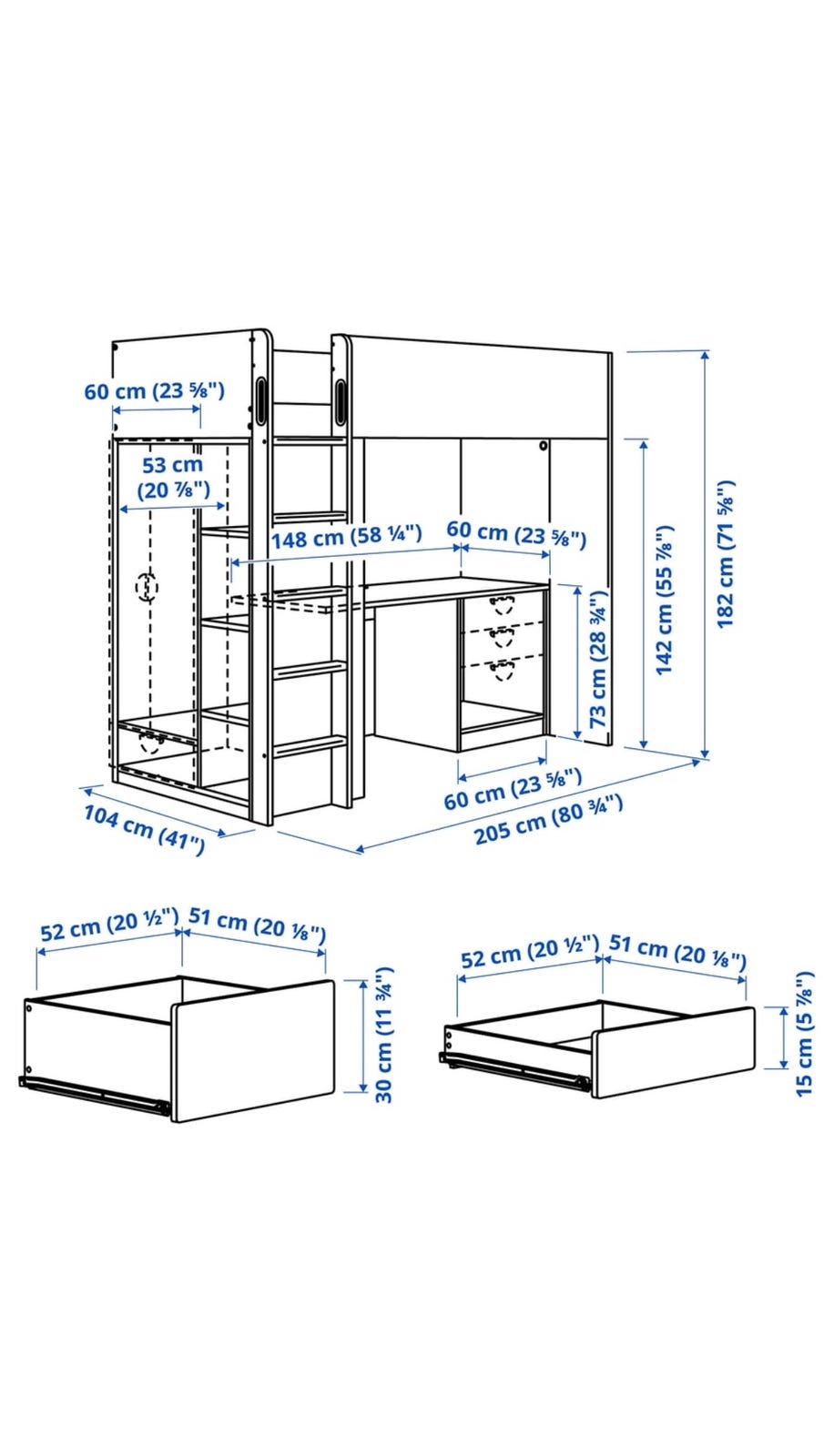 60 cm (23 ⅝")

53 cm (20 ⅞")

148 cm (58 ¼")

60 cm (23 ⅝")

73 cm (28 ¾")

142 cm (55 ⅞")

182 cm (71 ⅝")

60 cm (23 ⅝")

104 cm (41")

205 cm (80 ¾")

52 cm (20 ½")

51 cm (20 ⅛")

30 cm (11 ¾")

52 cm (20 ½")

51 cm (20 ⅛")

15 cm (5 ⅞")