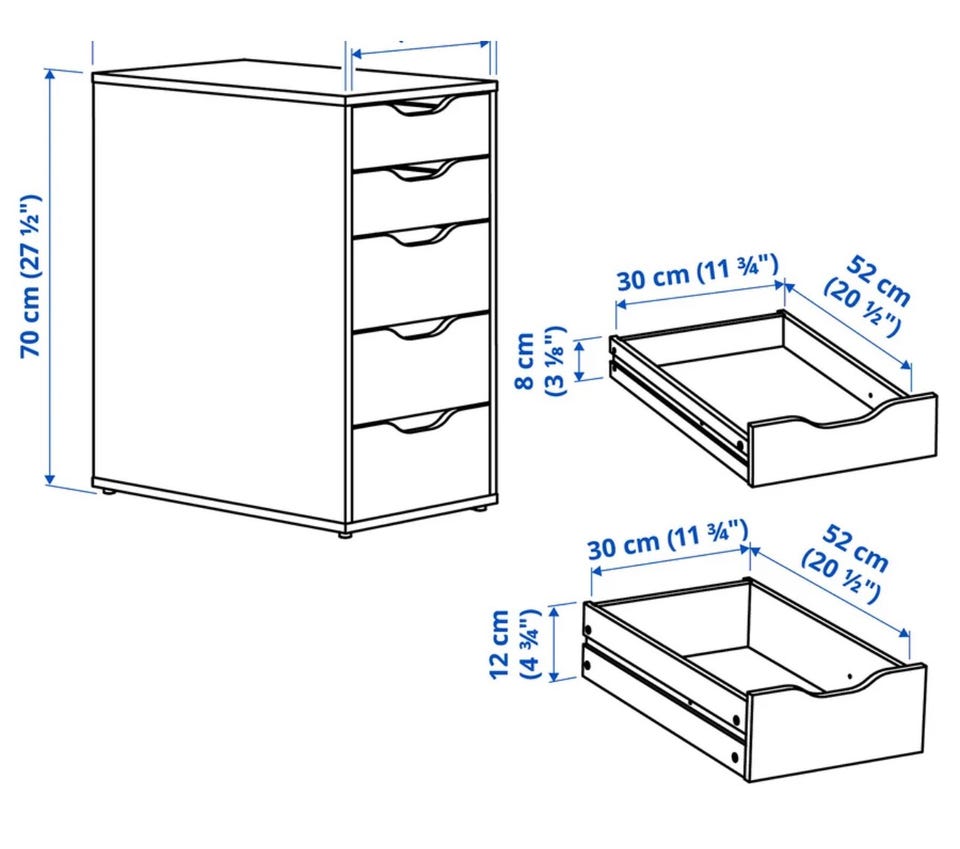 70 cm (27 ½")

30 cm (11 ¾")
52 cm (20 ½")
8 cm (3 ⅛")

30 cm (11 ¾")
52 cm (20 ½")
12 cm (4 ¾")