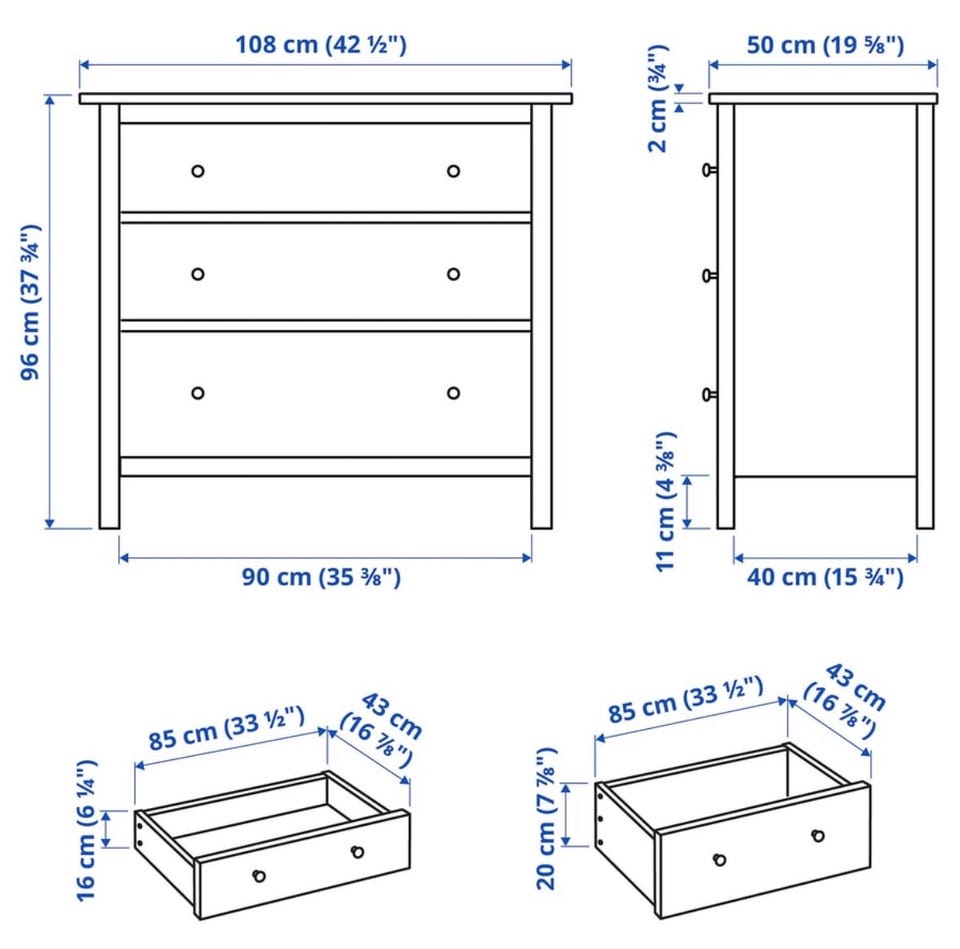 108 cm (42 ½")

96 cm (37 ¾")

90 cm (35 ⅜")

50 cm (19 ⅝")

2 cm (¾")

11 cm (4 ⅜")

40 cm (15 ¾")

85 cm (33 ½")

43 cm (16 ⅞")

16 cm (6 ¼")

85 cm (33 ½")

43 cm (16 ⅞")

20 cm (7 ⅞")