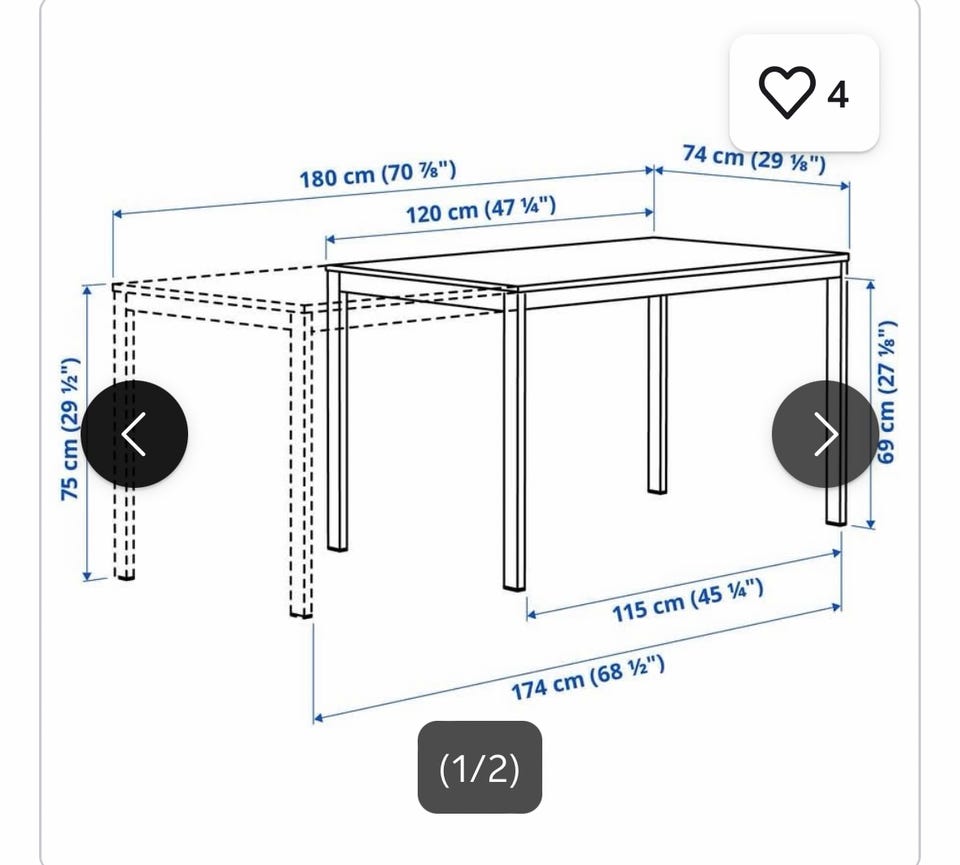 4

180 cm (70 ⅞")

74 cm (29 ⅛")

120 cm (47 ¼")

75 cm (29 ½")

69 cm (27 ⅛")

115 cm (45 ¼")

174 cm (68 ½")

(1/2)