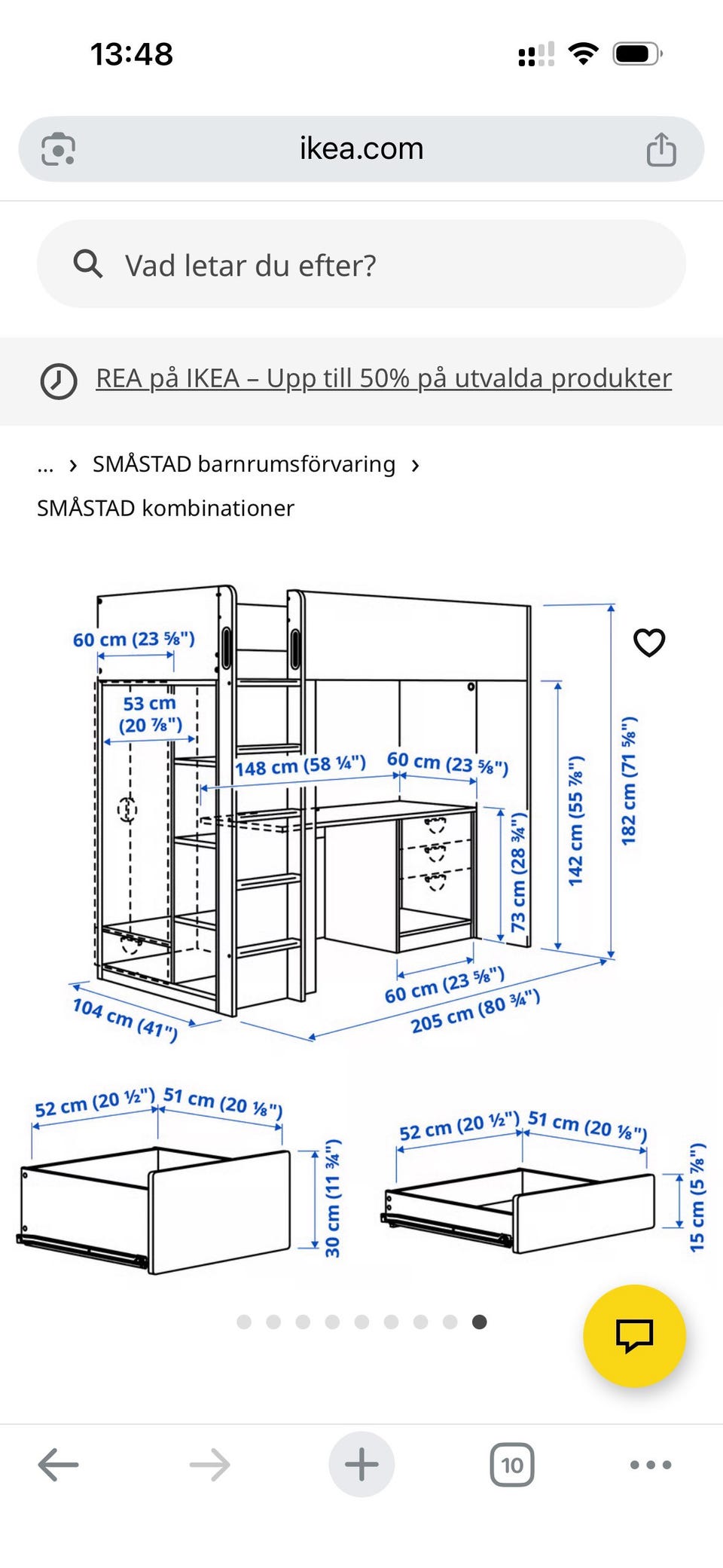 13:48

ikea.com

Vad letar du efter?

REA på IKEA – Upp till 50% på utvalda produkter

... › SMÅSTAD barnrumsförvaring ›
SMÅSTAD kombinationer

60 cm (23 ⅝")
53 cm (20 ⅞")
148 cm (58 ¼")
60 cm (23 ⅝")
73 cm (28 ¾")
142 cm (55 ⅞")
182 cm (71 ⅝")
104 cm (41")
60 cm (23 ⅝")
205 cm (80 ¾")

52 cm (20 ½")
51 cm (20 ⅛")
30 cm (11 ¾")

52 cm (20 ½")
51 cm (20 ⅛")
15 cm (5 ⅞")

10