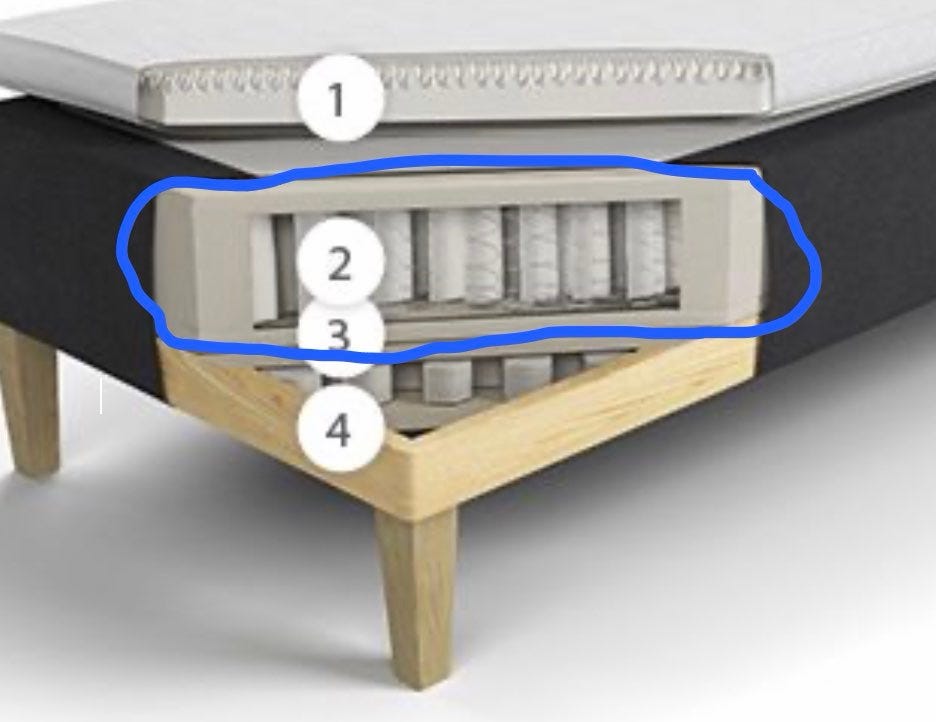 1

2

3

4