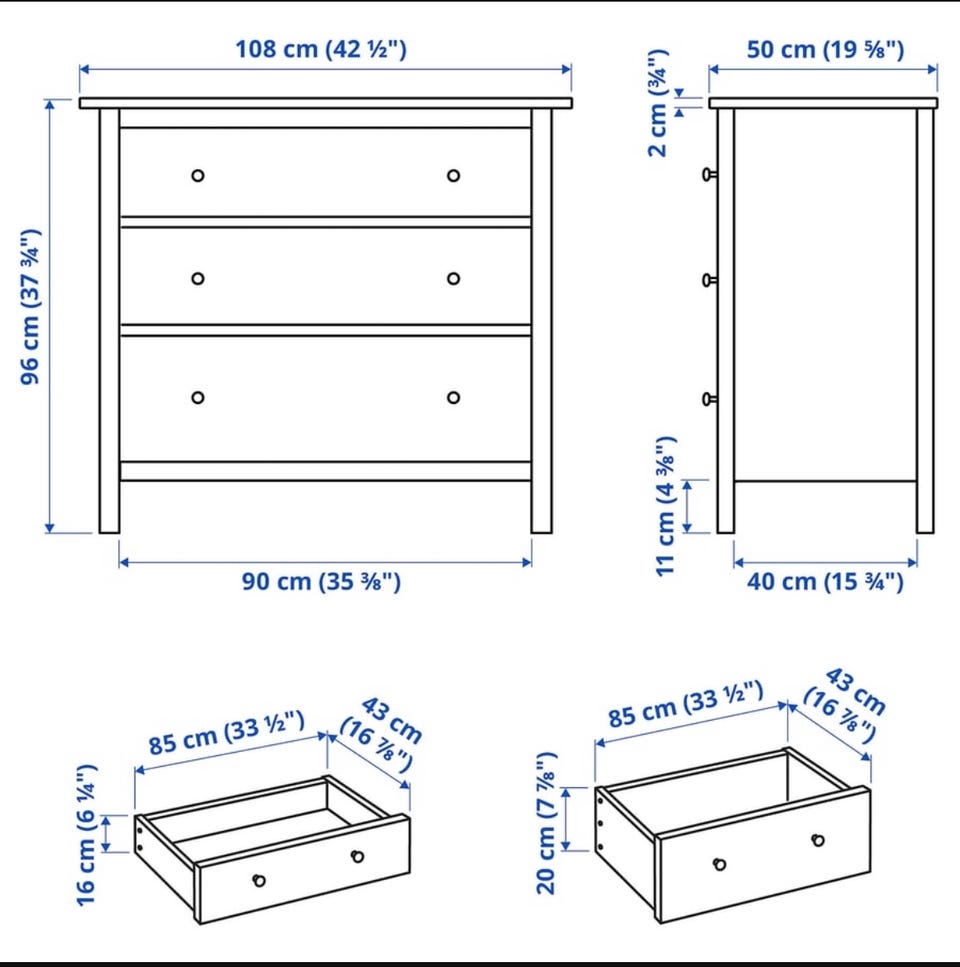 108 cm (42 ½")

96 cm (37 ¾")

90 cm (35 ⅜")

50 cm (19 ⅝")

2 cm (¾")

11 cm (4 ⅜")

40 cm (15 ¾")

85 cm (33 ½")

43 cm (16 ⅞")

16 cm (6 ¼")

85 cm (33 ½")

43 cm (16 ⅞")

20 cm (7 ⅞")