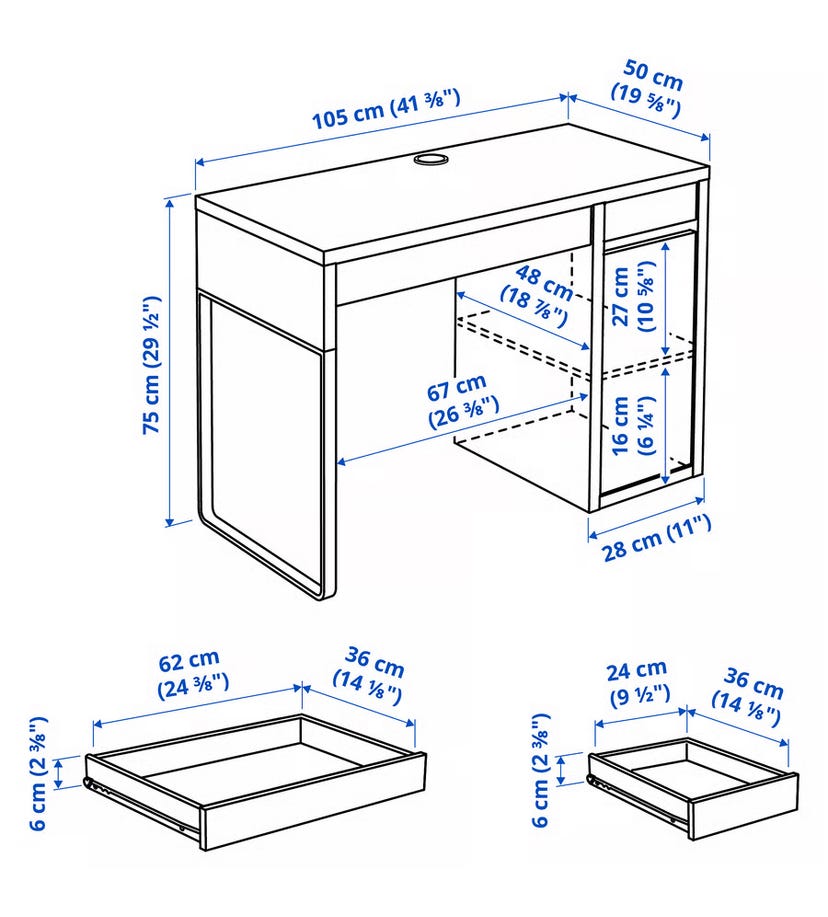 105 cm (41 ⅜")

50 cm (19 ⅝")

75 cm (29 ½")

48 cm (18 ⅞")

27 cm (10 ⅝")

67 cm (26 ⅜")

16 cm (6 ¼")

28 cm (11")

62 cm (24 ⅜")

36 cm (14 ⅛")

6 cm (2 ⅜")

24 cm (9 ½")

36 cm (14 ⅛")

6 cm (2 ⅜")